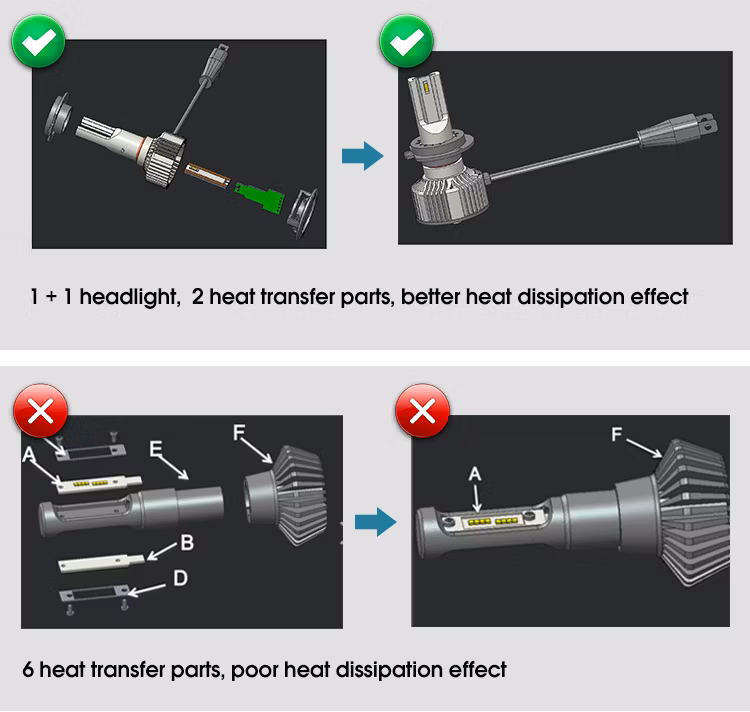 1 + 1 headlight, 2 heat transfer parts, better heat dissipation effect

A

E

F

B

D

A

F

6 heat transfer parts, poor heat dissipation effect