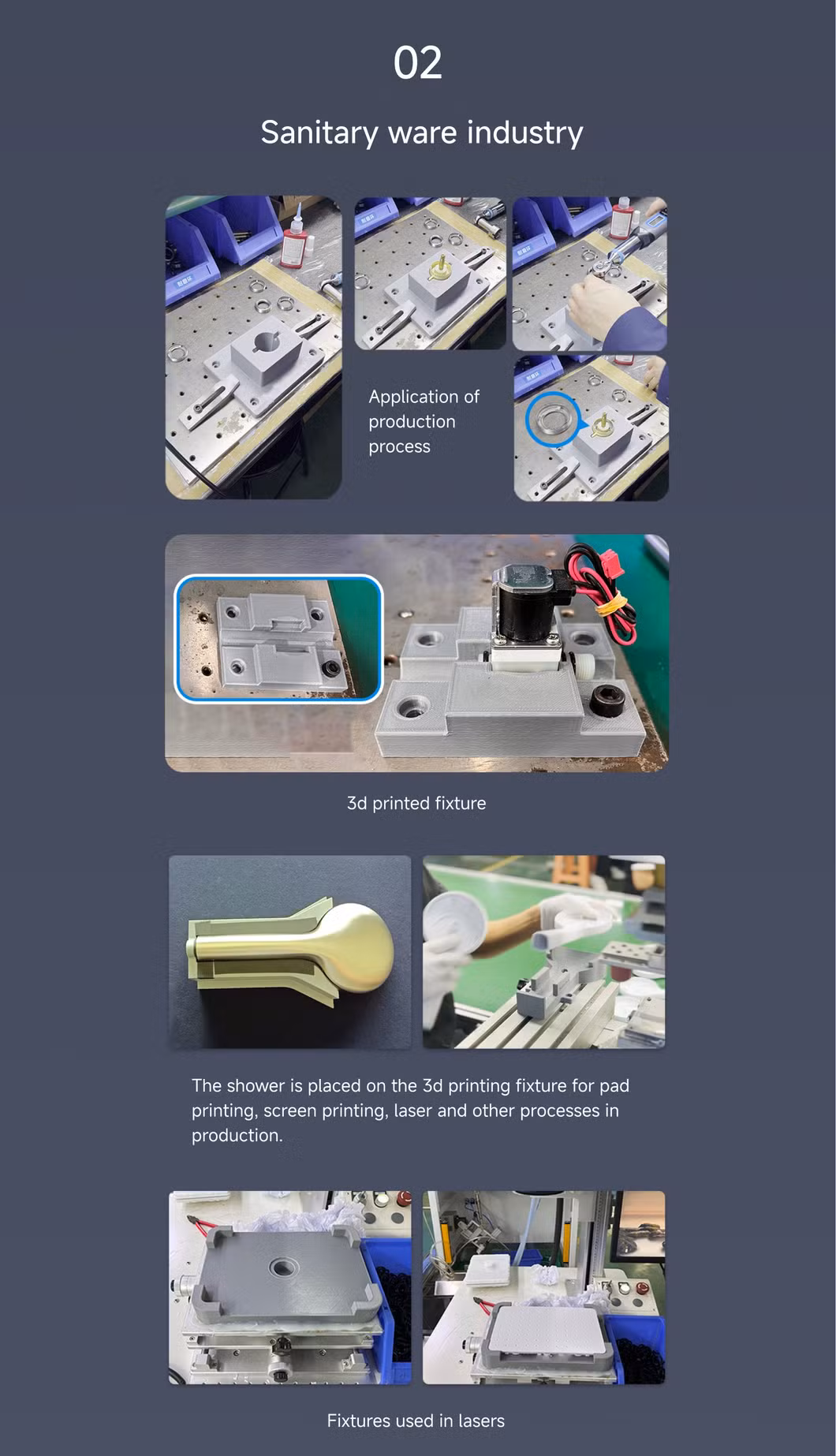 02

Sanitary ware industry

Application of production process

3d printed fixture

The shower is placed on the 3d printing fixture for pad printing, screen printing, laser and other processes in production.

Fixtures used in lasers