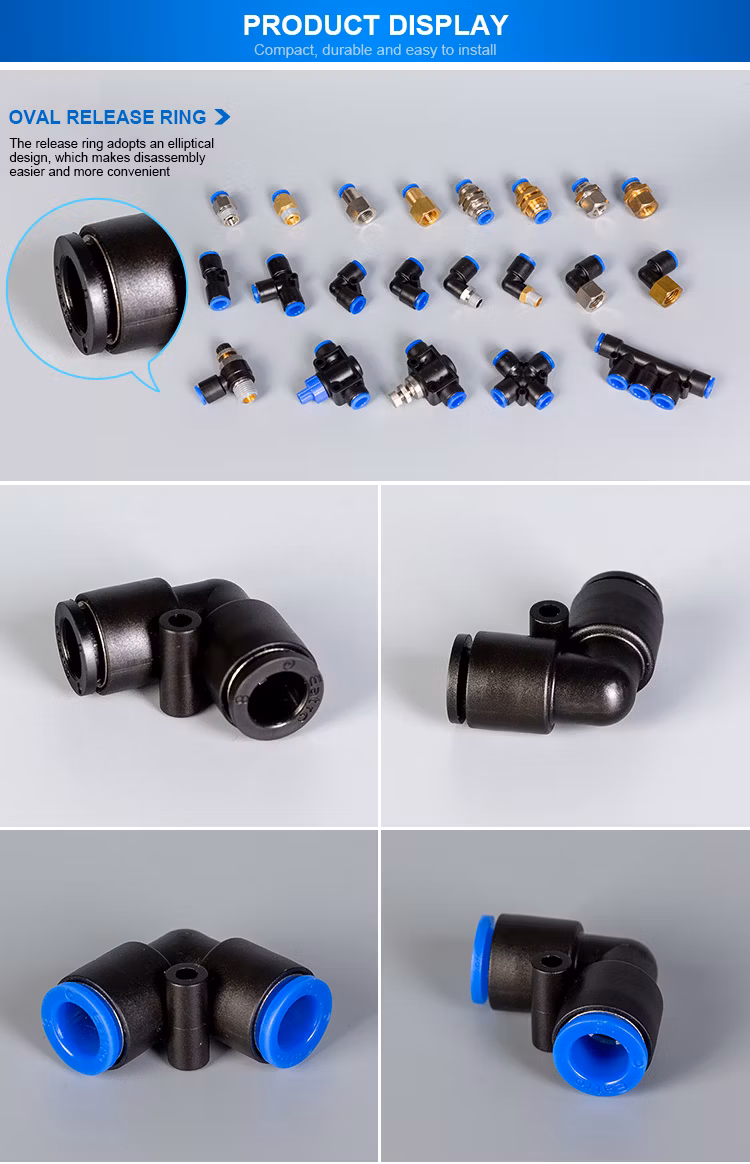 PRODUCT DISPLAY
Compact, durable and easy to install

OVAL RELEASE RING

The release ring adopts an elliptical design, which makes disassembly easier and more convenient