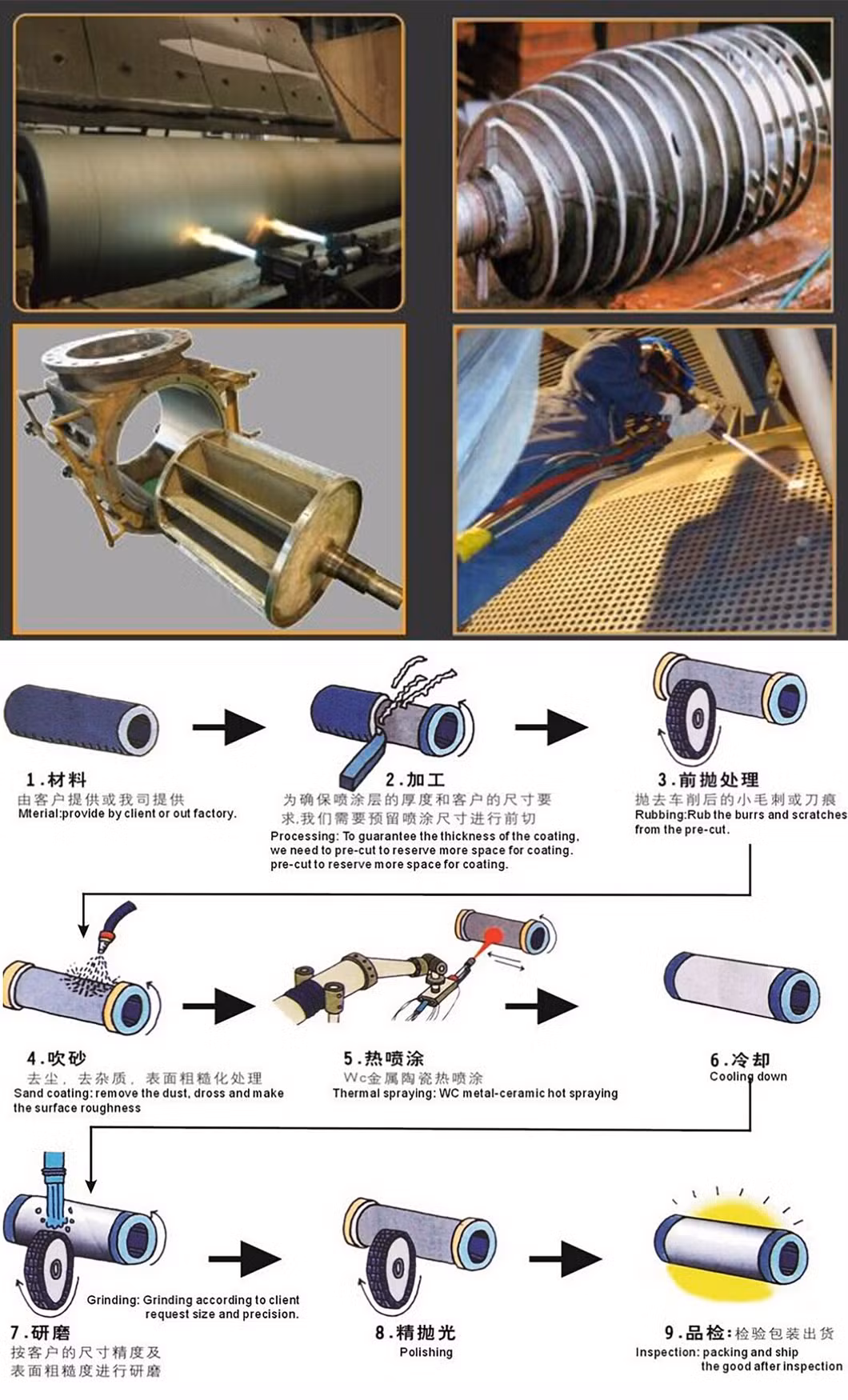 1.材料
由客户提供或我司提供
Mterial:provide by client or out factory.

2.加工
为确保喷涂层的厚度和客户的尺寸要求,我们需要预留喷涂尺寸进行前切
Processing: To guarantee the thickness of the coating, we need to pre-cut to reserve more space for coating. pre-cut to reserve more space for coating.

3.前抛处理
抛去车削后的小毛刺或刀痕
Rubbing:Rub the burrs and scratches from the pre-cut.

4.吹砂
去尘,去杂质,表面粗糙化处理
Sand coating: remove the dust, dross and make the surface roughness

5.热喷涂
Wc金属陶瓷热喷涂
Thermal spraying: WC metal-ceramic hot spraying

6.冷却
Cooling down

Grinding: Grinding according to client request size and precision.
7.研磨
按客户的尺寸精度及表面粗糙度进行研磨

8.精抛光
Polishing

9.品检:检验包装出货
Inspection: packing and ship the good after inspection