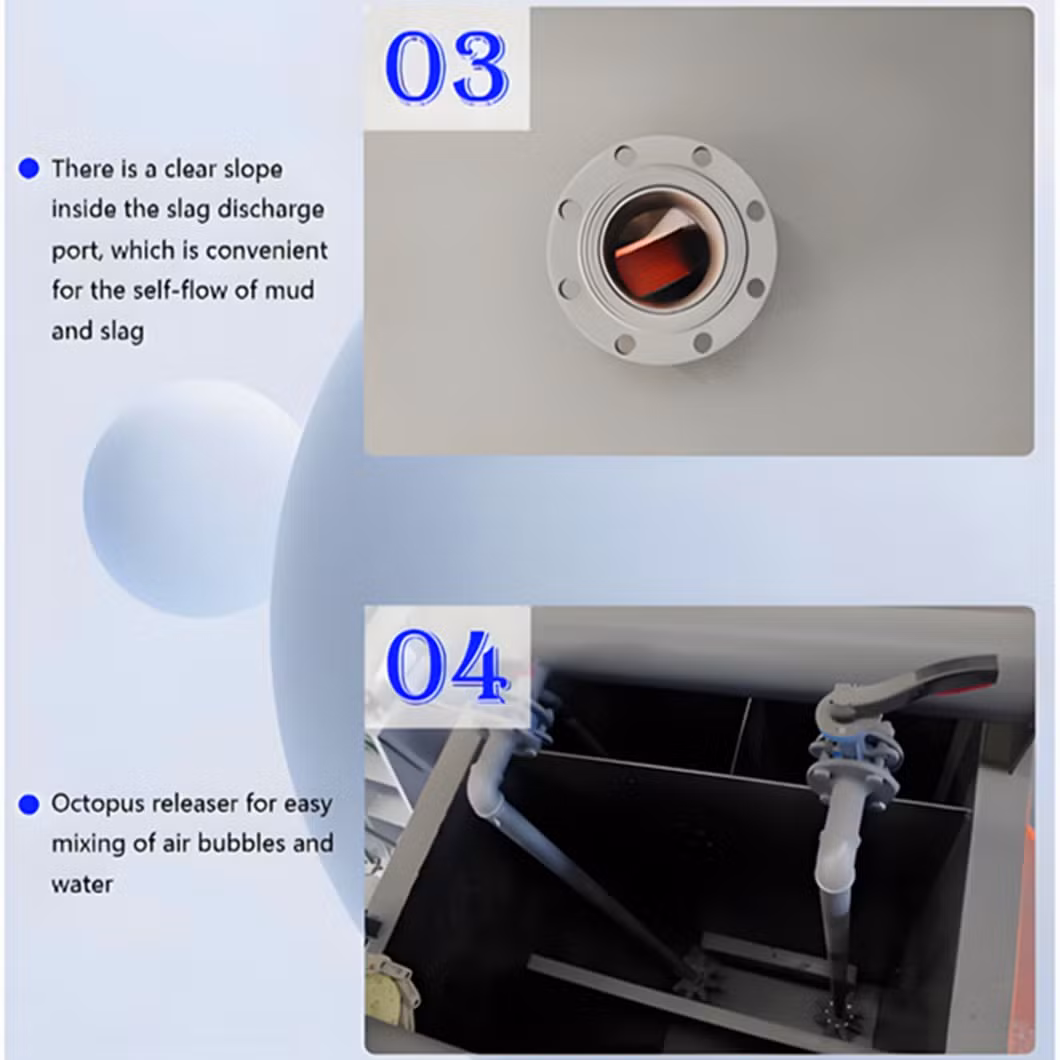 03

There is a clear slope inside the slag discharge port, which is convenient for the self-flow of mud and slag

04

Octopus releaser for easy mixing of air bubbles and water