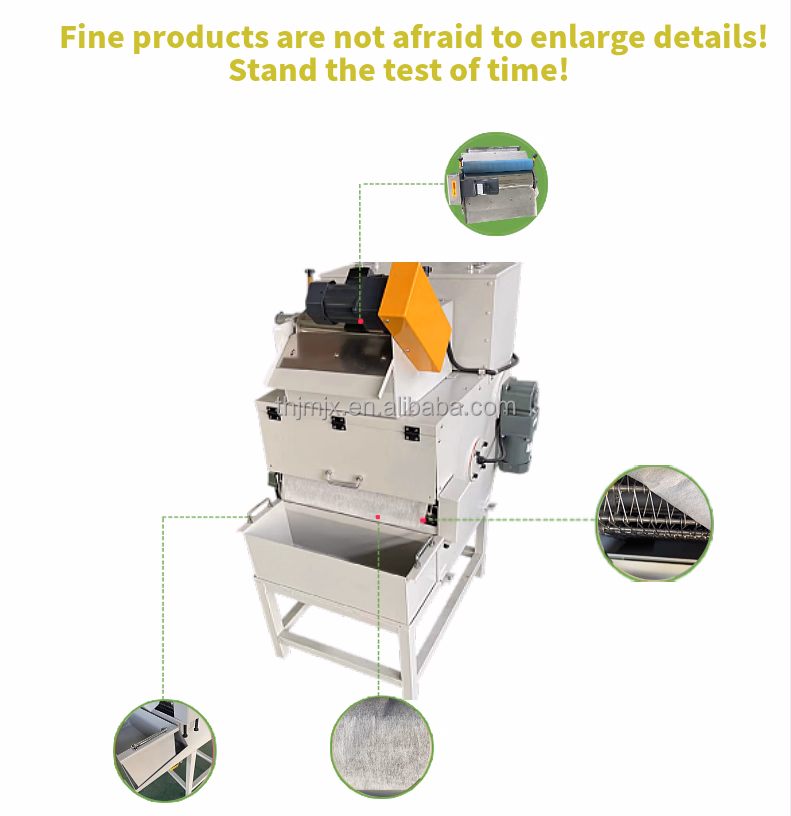 Fine products are not afraid to enlarge details!
Stand the test of time!

thjmjx.en.alibaba.com