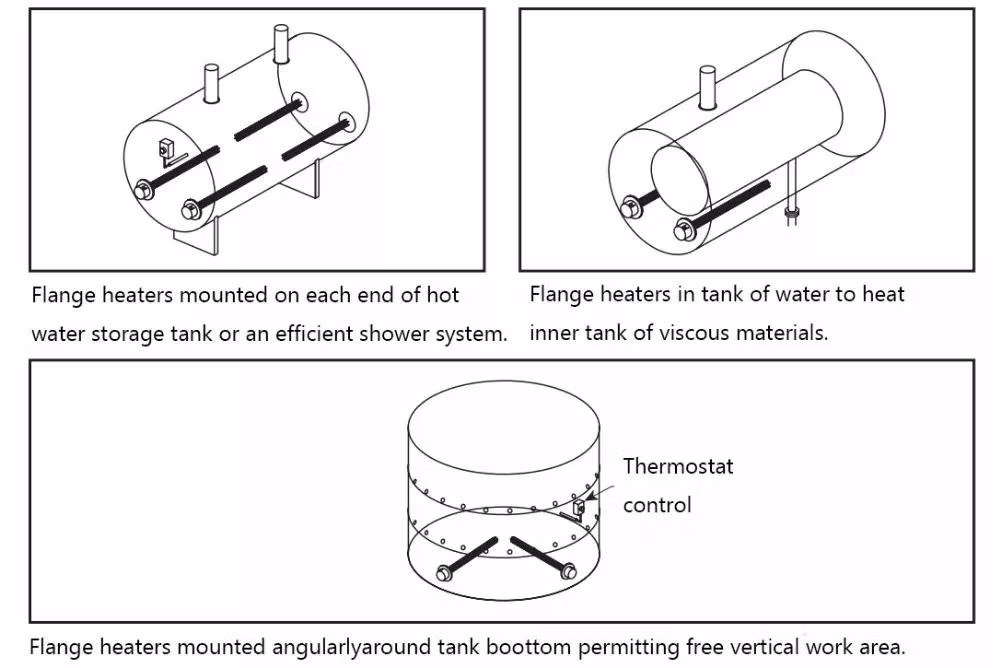 Flange heaters mounted on each end of hot water storage tank or an efficient shower system.

Flange heaters in tank of water to heat inner tank of viscous materials.

Thermostat control

Flange heaters mounted angularlyaround tank boottom permitting free vertical work area.