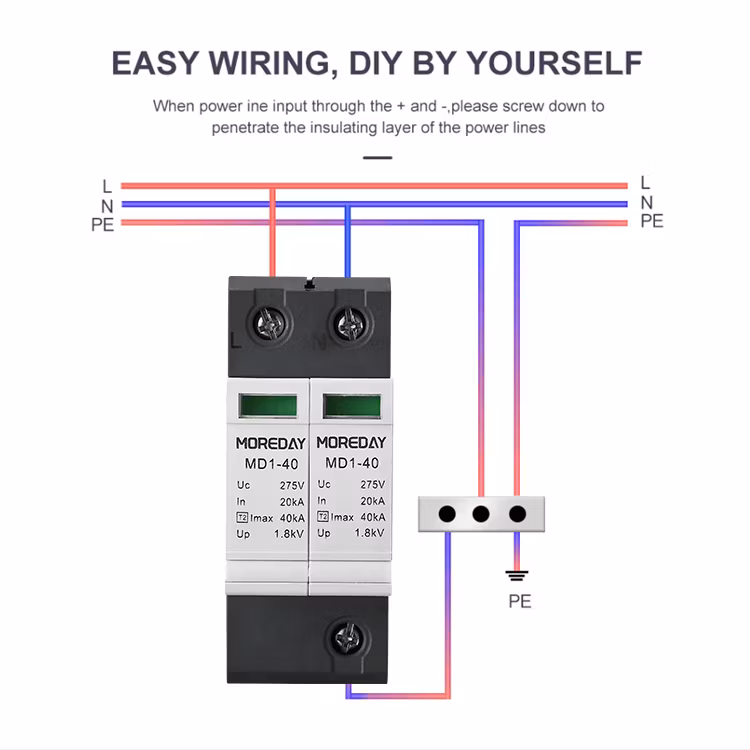 EASY WIRING, DIY BY YOURSELF

When power ine input through the + and -,please screw down to penetrate the insulating layer of the power lines

L
N
PE

L
N
PE

L
N

MOREDAY
MD1-40
Uc 275V
In 20kA
T2 Imax 40kA
Up 1.8kV

MOREDAY
MD1-40
Uc 275V
In 20kA
T2 Imax 40kA
Up 1.8kV

PE