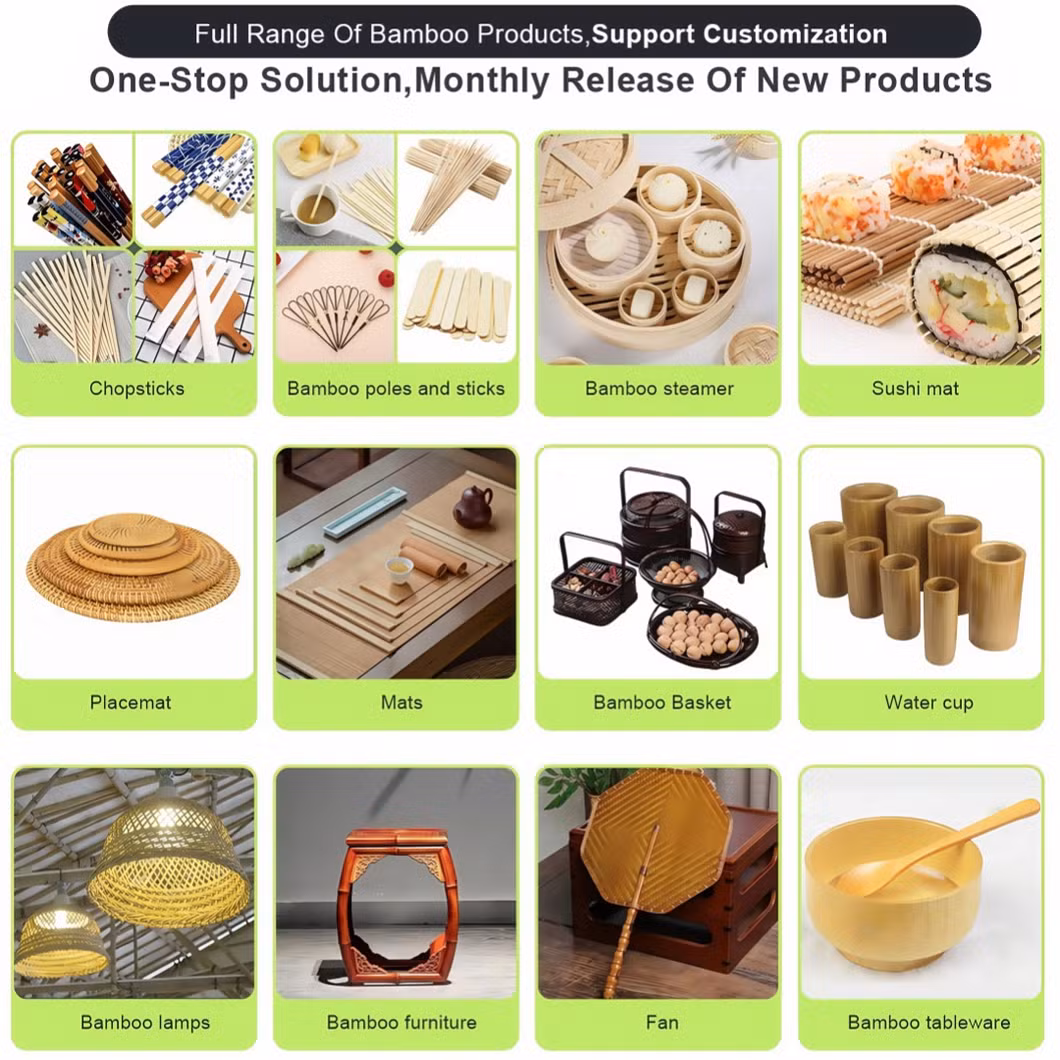 Full Range Of Bamboo Products,Support Customization
One-Stop Solution,Monthly Release Of New Products

Chopsticks

Bamboo poles and sticks

Bamboo steamer

Sushi mat

Placemat

Mats

Bamboo Basket

Water cup

Bamboo lamps

Bamboo furniture

Fan

Bamboo tableware