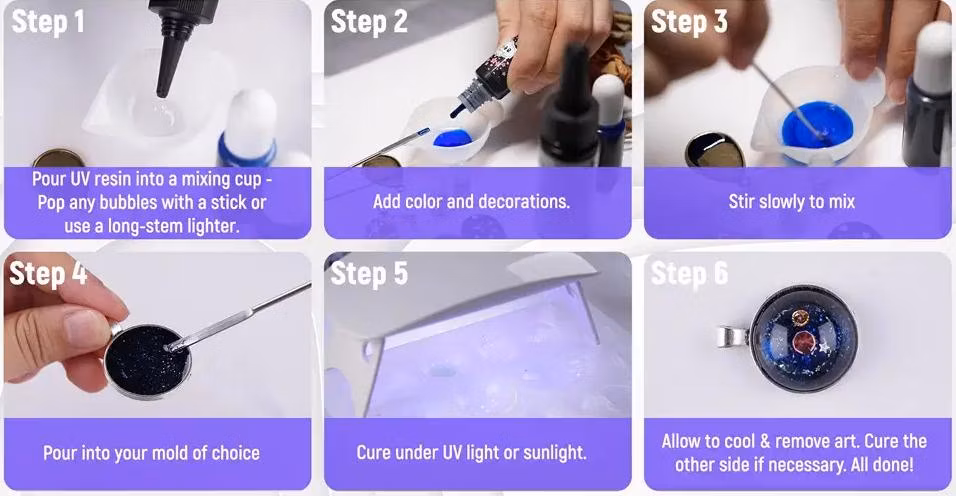 Step 1

Pour UV resin into a mixing cup - Pop any bubbles with a stick or use a long-stem lighter.

Step 2

Add color and decorations.

Step 3

Stir slowly to mix

Step 4

Pour into your mold of choice

Step 5

Cure under UV light or sunlight.

Step 6

Allow to cool & remove art. Cure the other side if necessary. All done!