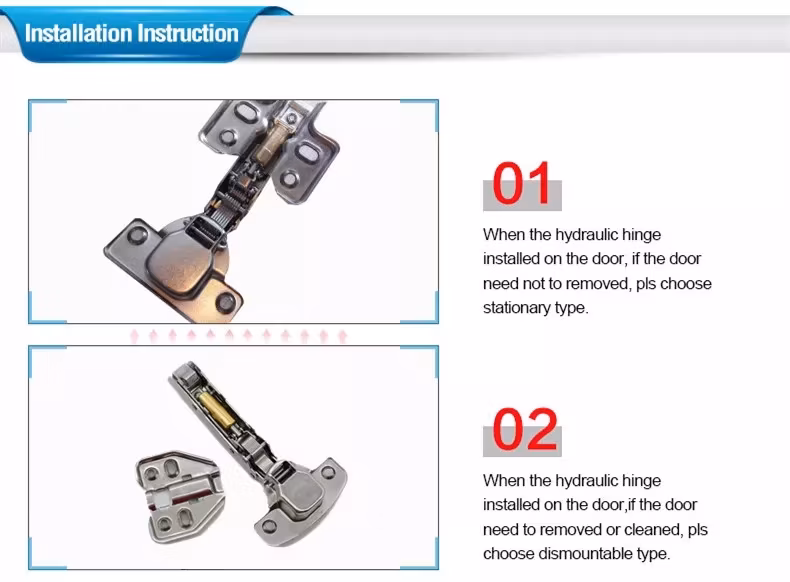 Installation Instruction

01

When the hydraulic hinge installed on the door, if the door need not to removed, pls choose stationary type.

02

When the hydraulic hinge installed on the door,if the door need to removed or cleaned, pls choose dismountable type.