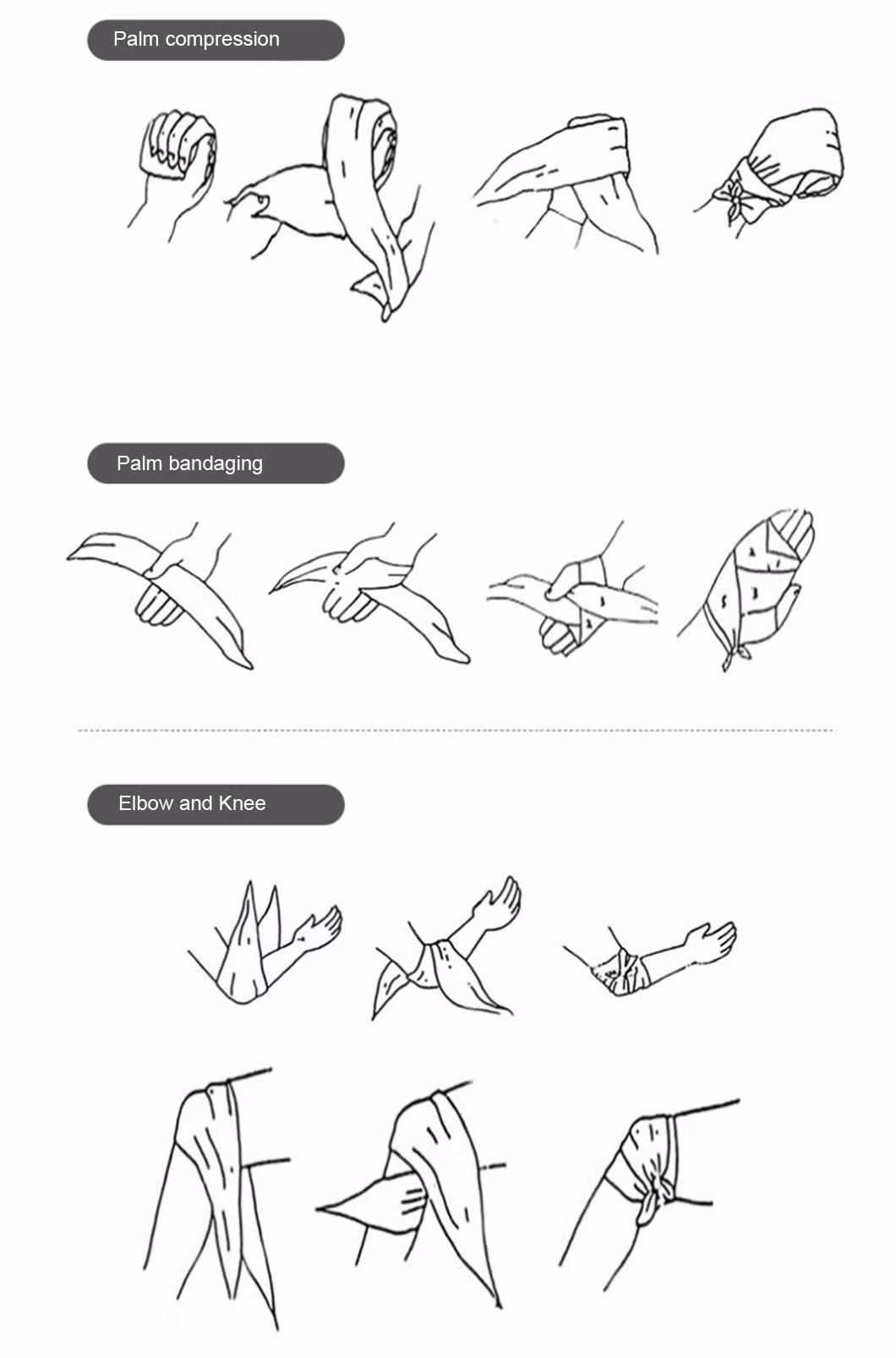 Palm compression

Palm bandaging

Elbow and Knee