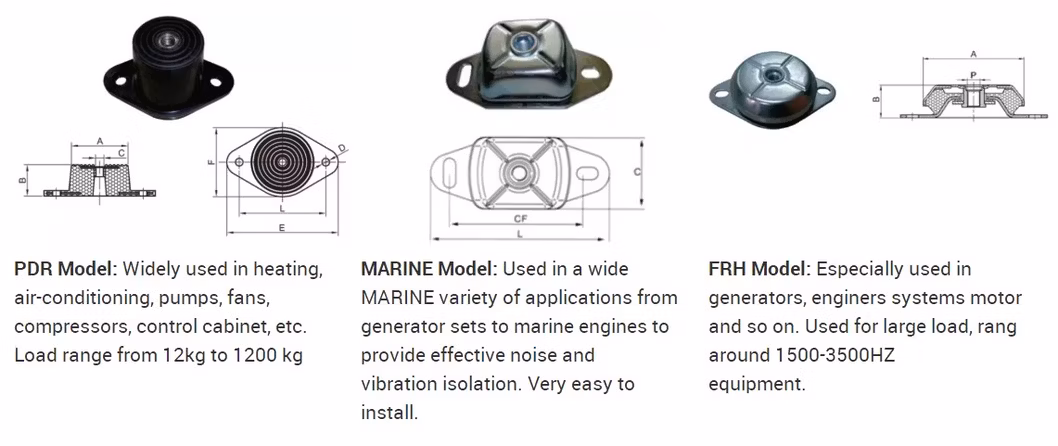 A
C
B
F
D
L
E

PDR Model: Widely used in heating, air-conditioning, pumps, fans, compressors, control cabinet, etc. Load range from 12kg to 1200 kg

C
CF
L

MARINE Model: Used in a wide MARINE variety of applications from generator sets to marine engines to provide effective noise and vibration isolation. Very easy to install.

A
P
B

FRH Model: Especially used in generators, enginers systems motor and so on. Used for large load, rang around 1500-3500HZ equipment.