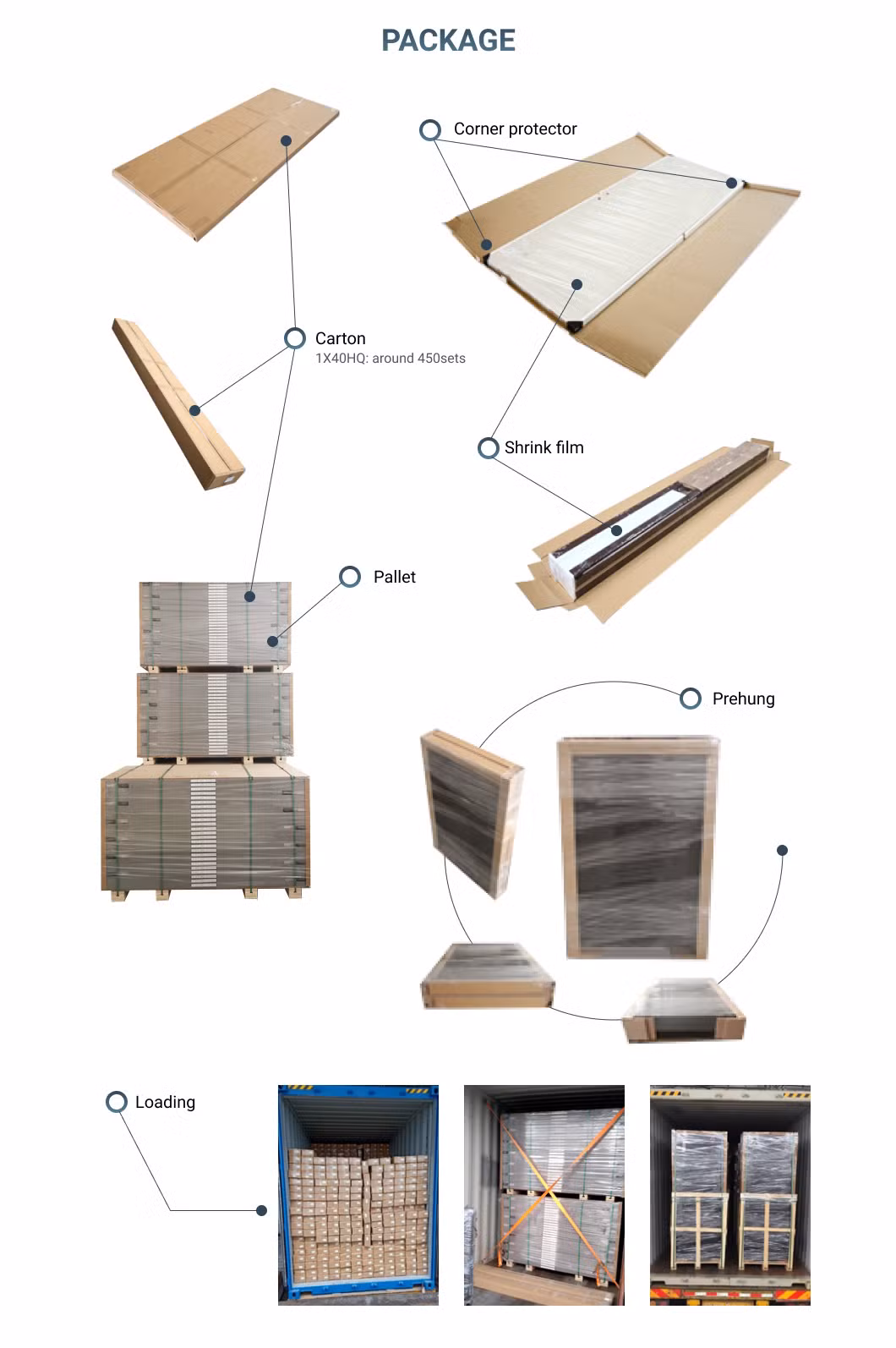 PACKAGE

Corner protector

Carton
1X40HQ: around 450sets

Shrink film

Pallet

Prehung

Loading