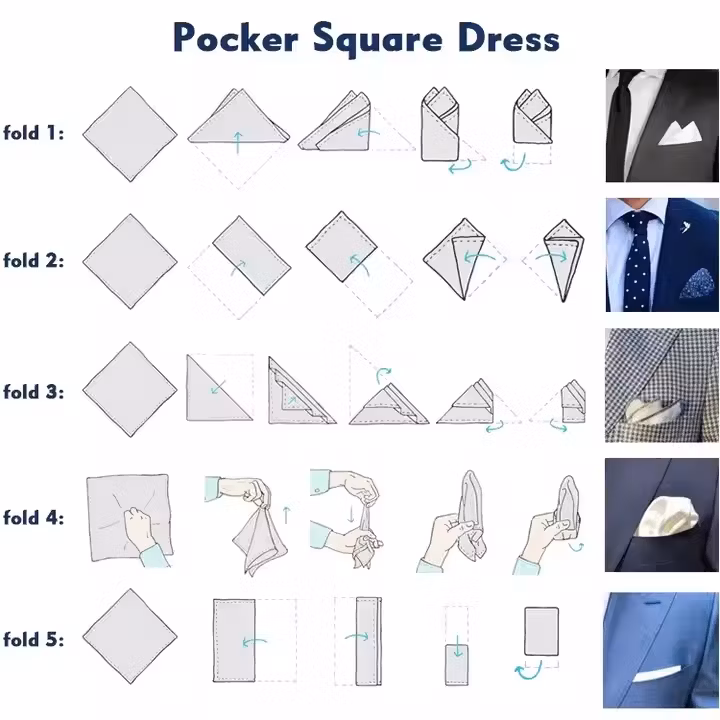 Pocker Square Dress

fold 1:

fold 2:

fold 3:

fold 4:

fold 5: