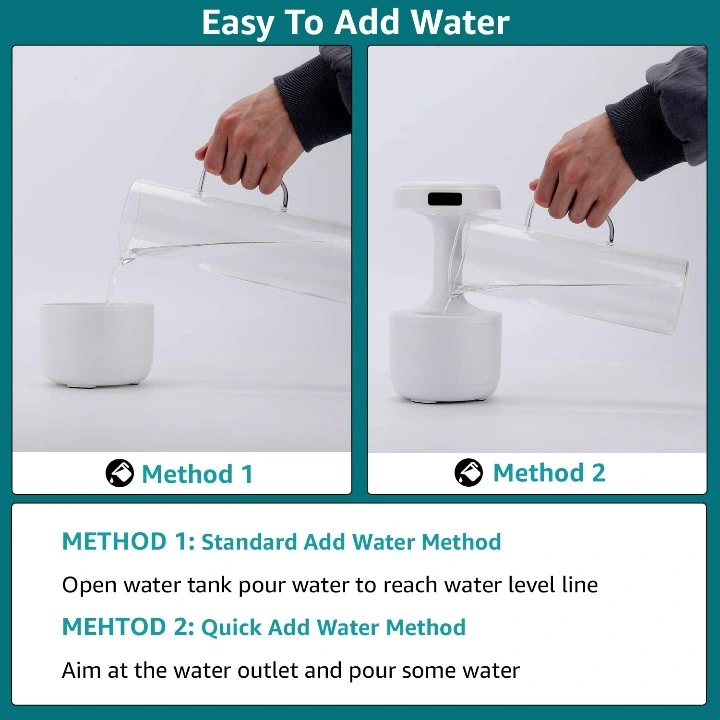 Easy To Add Water

Method 1

Method 2

METHOD 1: Standard Add Water Method

Open water tank pour water to reach water level line

MEHTOD 2: Quick Add Water Method

Aim at the water outlet and pour some water