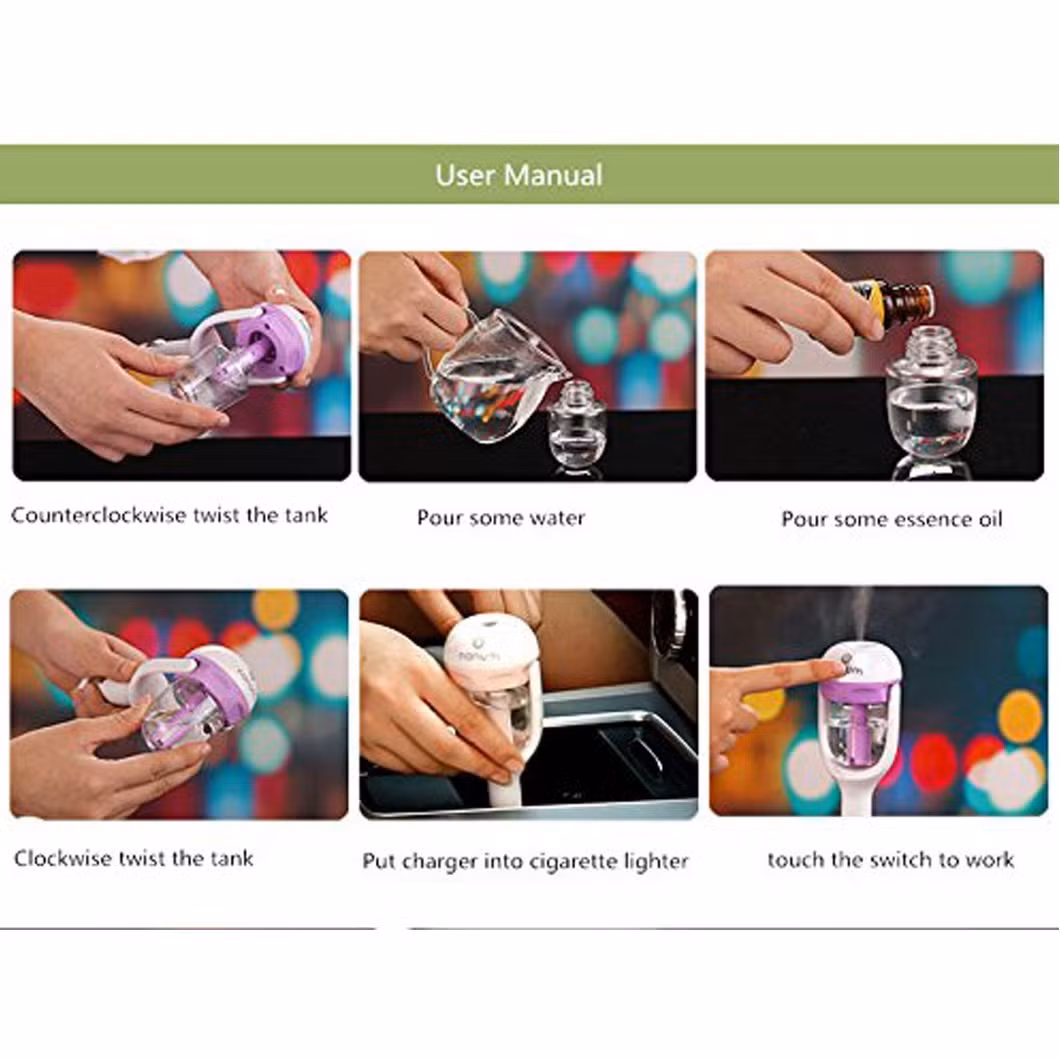 User Manual

Counterclockwise twist the tank

Pour some water

Pour some essence oil

Clockwise twist the tank

Put charger into cigarette lighter

touch the switch to work