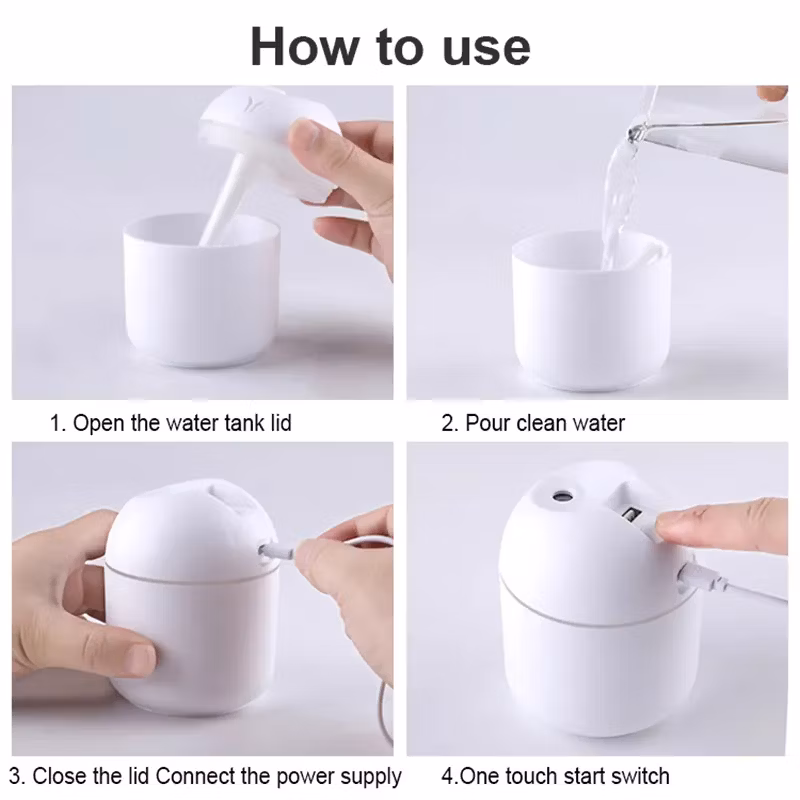 How to use

1. Open the water tank lid

2. Pour clean water

3. Close the lid Connect the power supply

4.One touch start switch