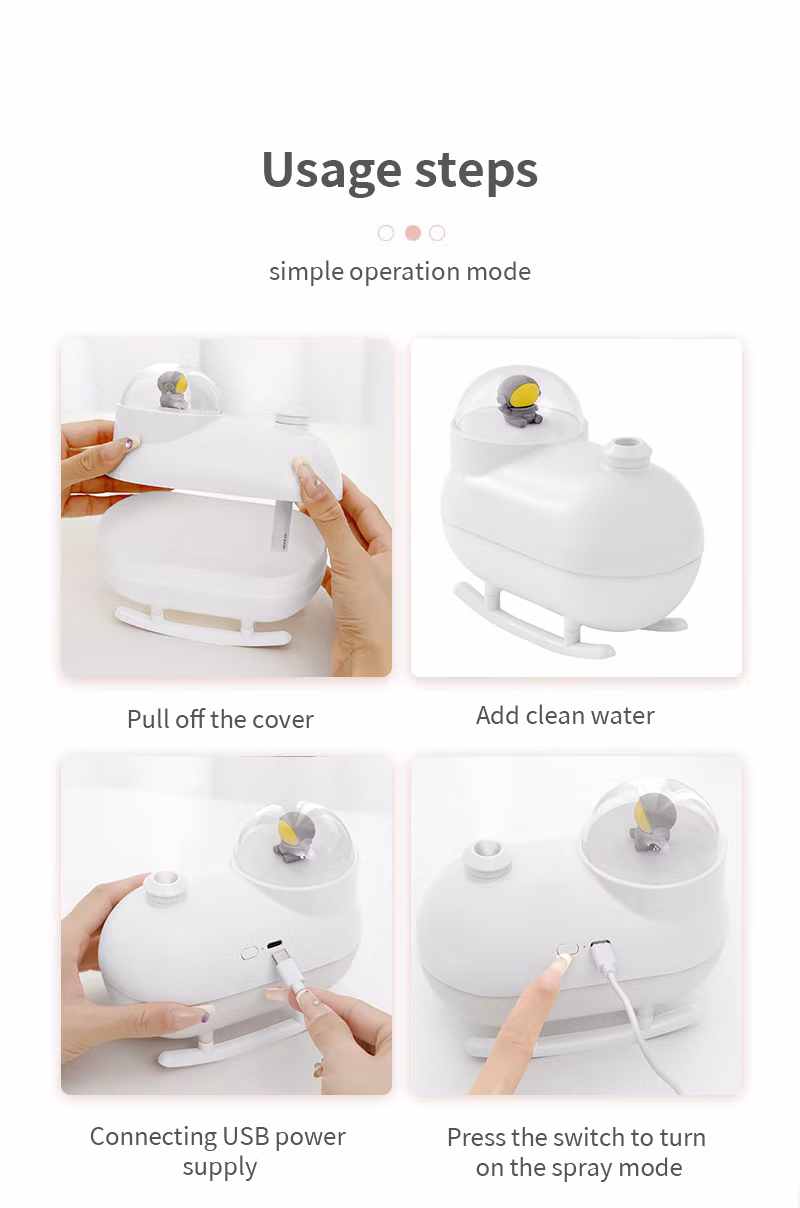 Usage steps

simple operation mode

Pull off the cover

Add clean water

Connecting USB power supply

Press the switch to turn on the spray mode