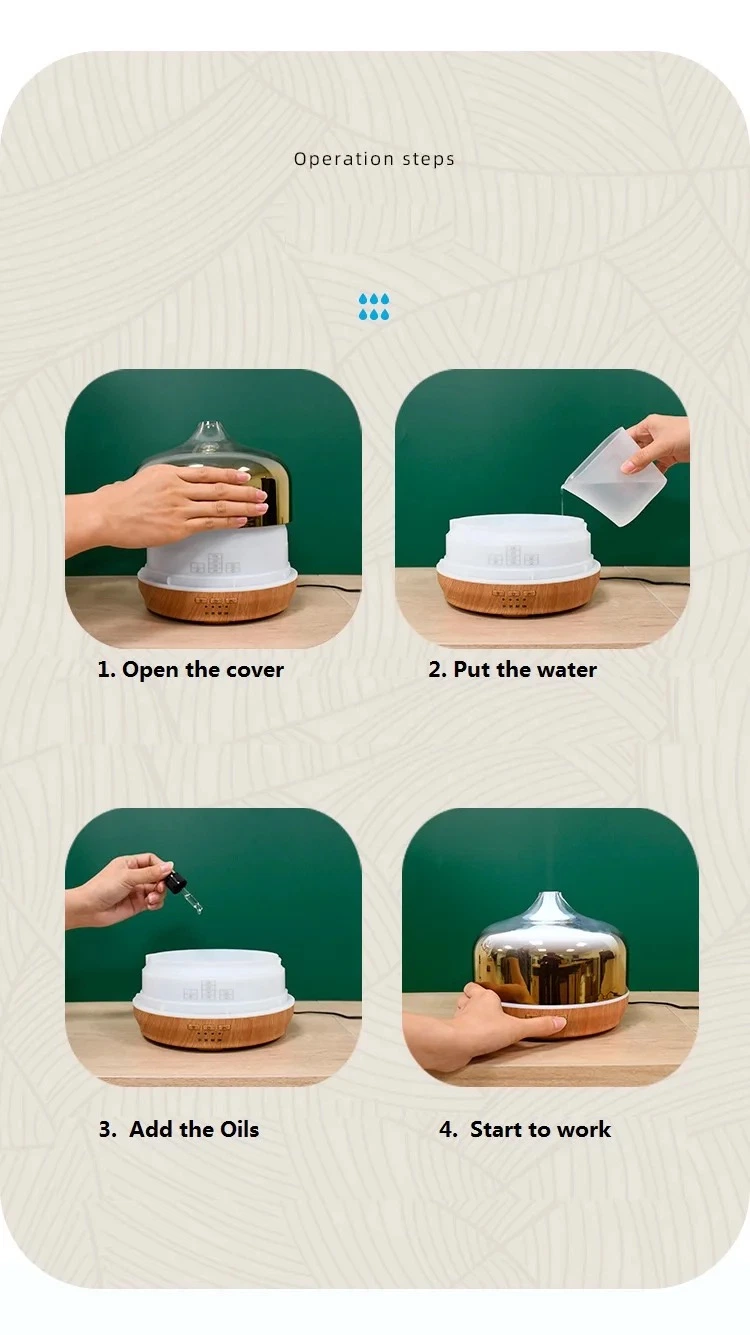 Operation steps

1. Open the cover

2. Put the water

3. Add the Oils

4. Start to work