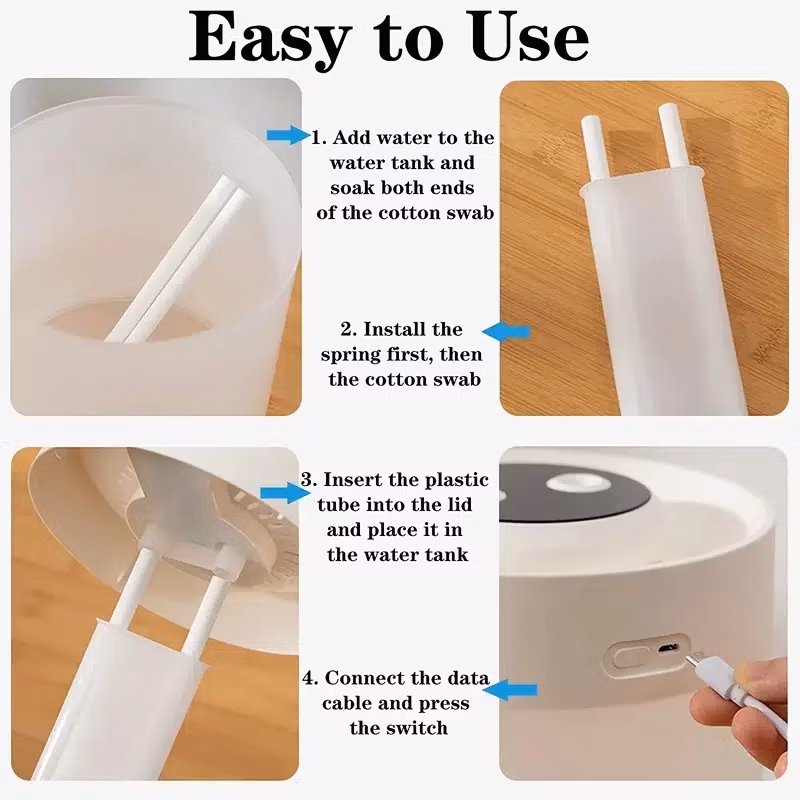 Easy to Use

1. Add water to the water tank and soak both ends of the cotton swab

2. Install the spring first, then the cotton swab

3. Insert the plastic tube into the lid and place it in the water tank

4. Connect the data cable and press the switch