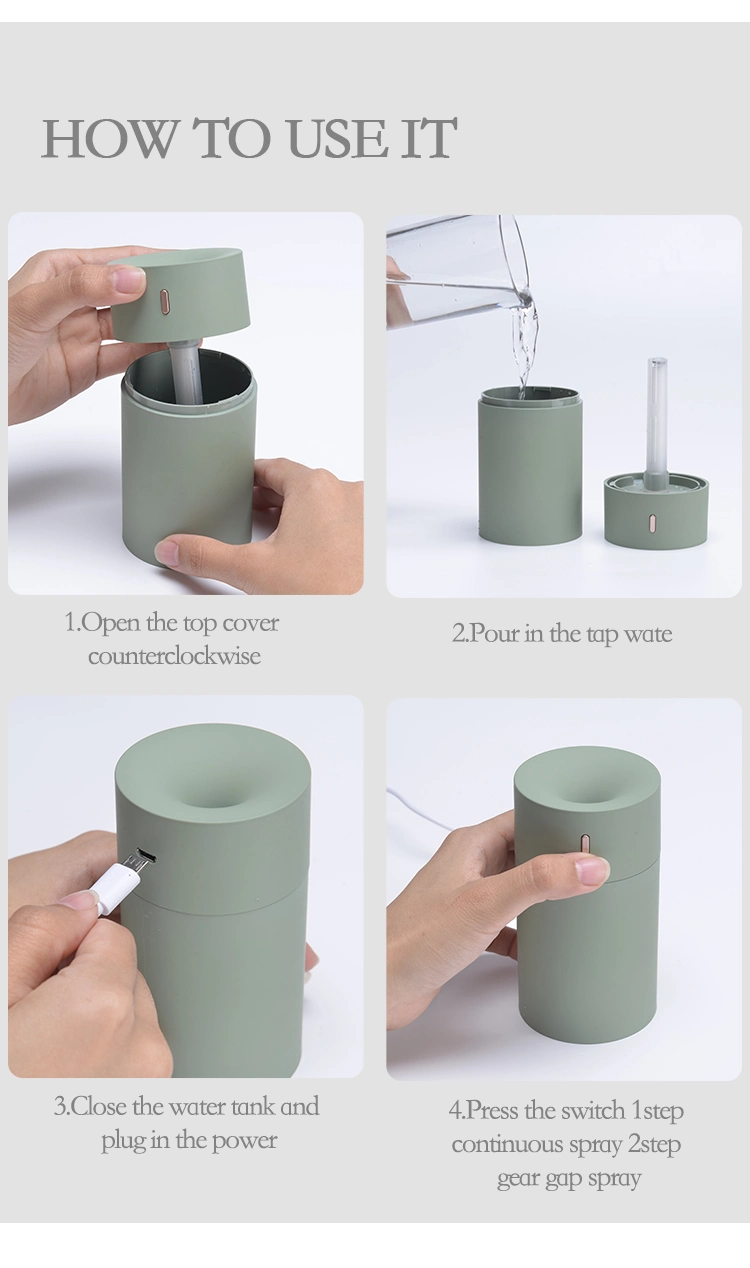 HOW TO USE IT

1.Open the top cover counterclockwise

2.Pour in the tap wate

3.Close the water tank and plug in the power

4.Press the switch 1step continuous spray 2step gear gap spray