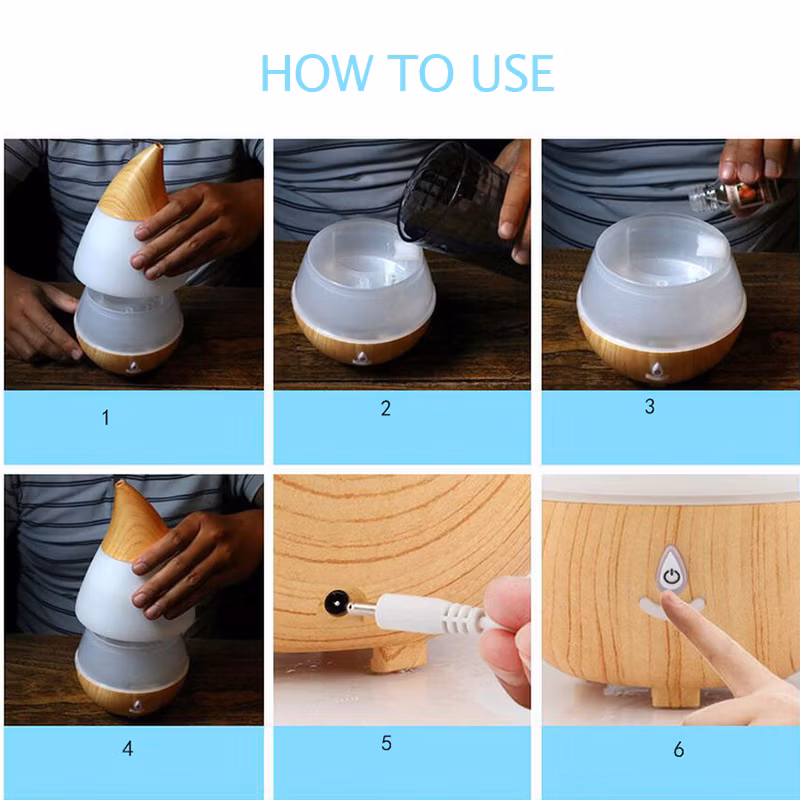 HOW TO USE

1

2

3

4

5

6