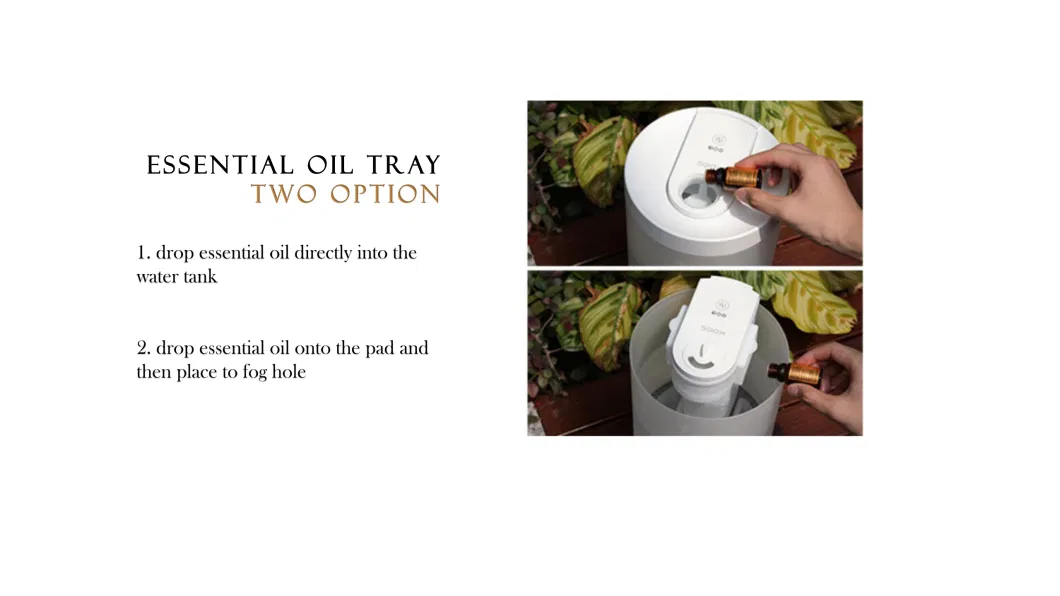 ESSENTIAL OIL TRAY
TWO OPTION

1. drop essential oil directly into the water tank

2. drop essential oil onto the pad and then place to fog hole