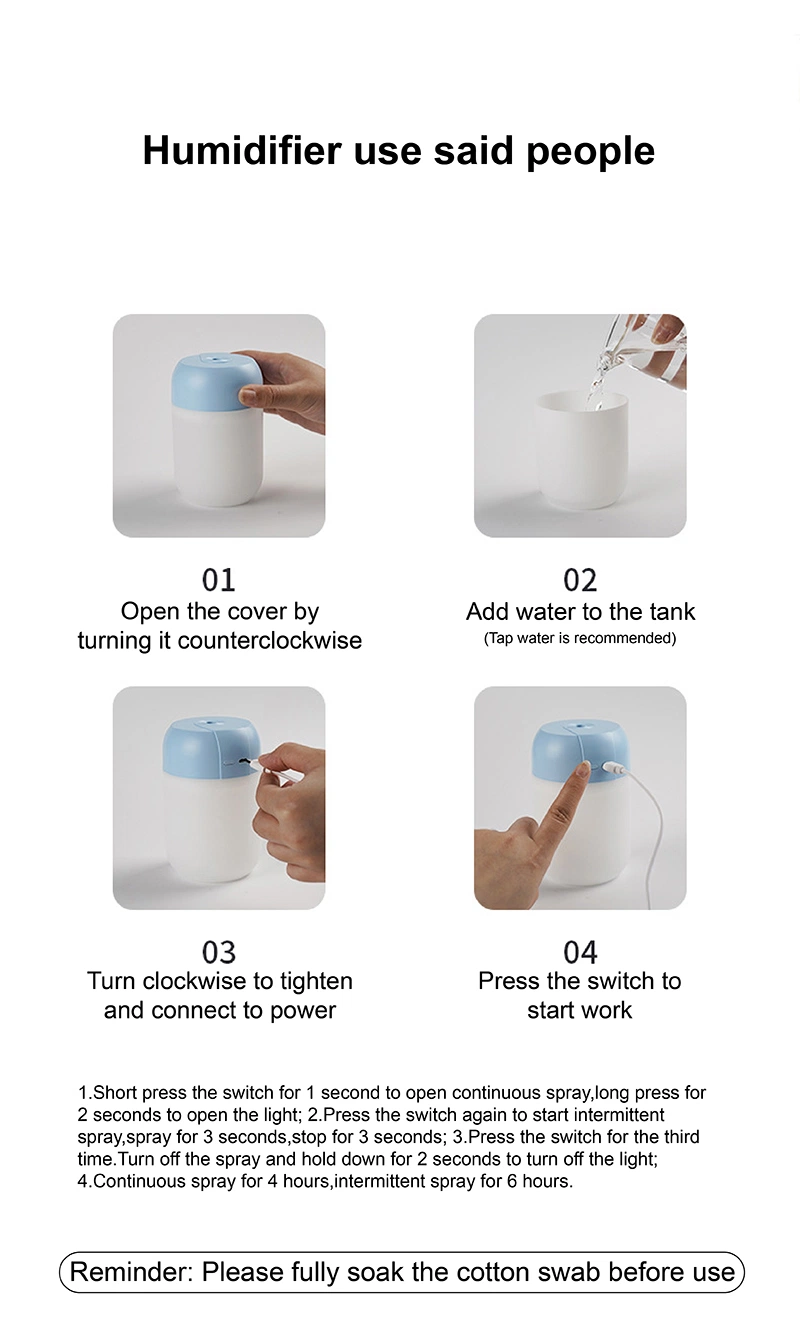 Humidifier use said people

01
Open the cover by turning it counterclockwise

02
Add water to the tank
(Tap water is recommended)

03
Turn clockwise to tighten and connect to power

04
Press the switch to start work

1.Short press the switch for 1 second to open continuous spray,long press for 2 seconds to open the light; 2.Press the switch again to start intermittent spray,spray for 3 seconds,stop for 3 seconds; 3.Press the switch for the third time.Turn off the spray and hold down for 2 seconds to turn off the light; 4.Continuous spray for 4 hours,intermittent spray for 6 hours.

Reminder: Please fully soak the cotton swab before use