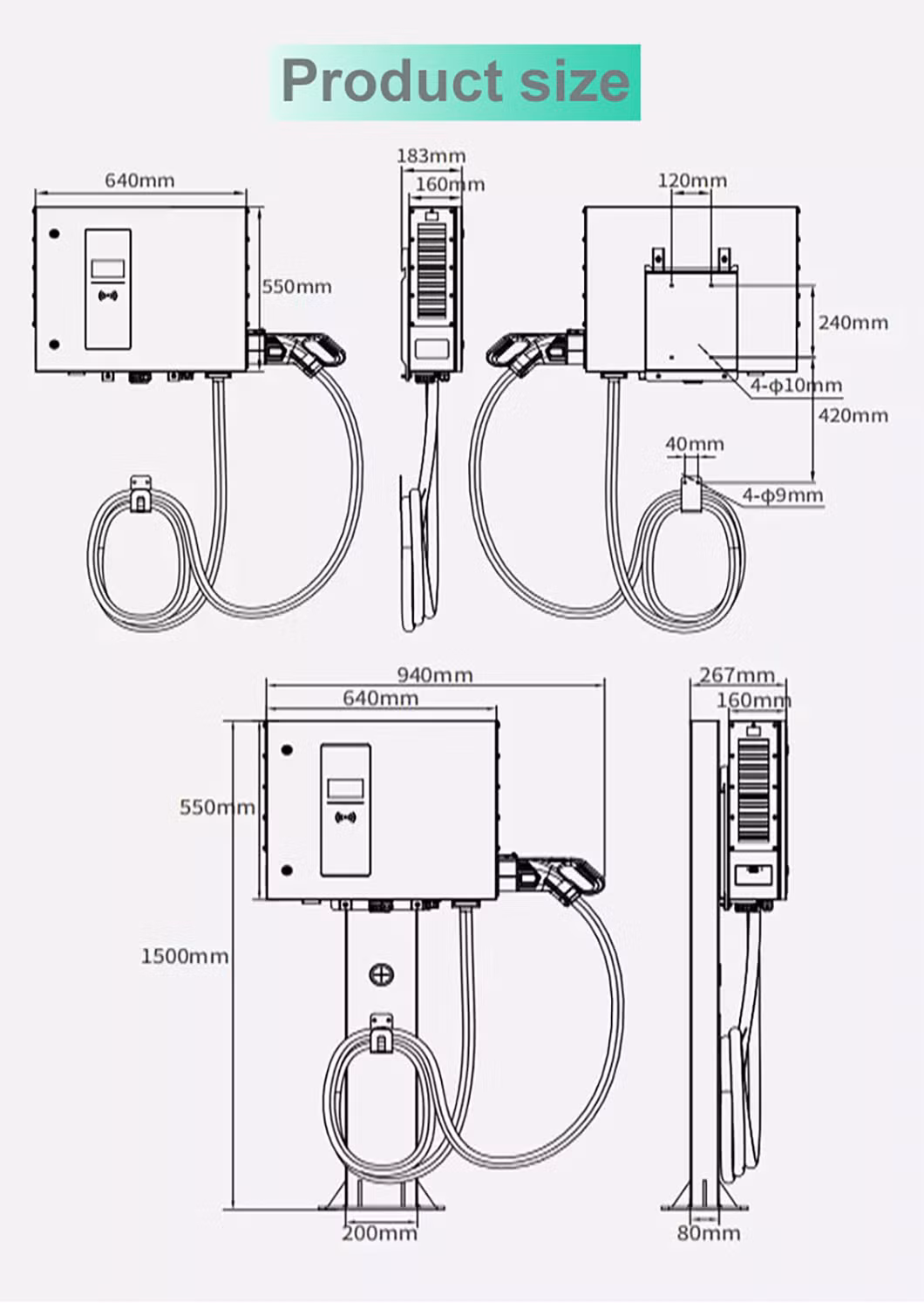 Product size

640mm

550mm

183mm

160mm

120mm

240mm

4-φ10mm

420mm

40mm

4-φ9mm

940mm

640mm

550mm

1500mm

200mm

267mm

160mm

80mm