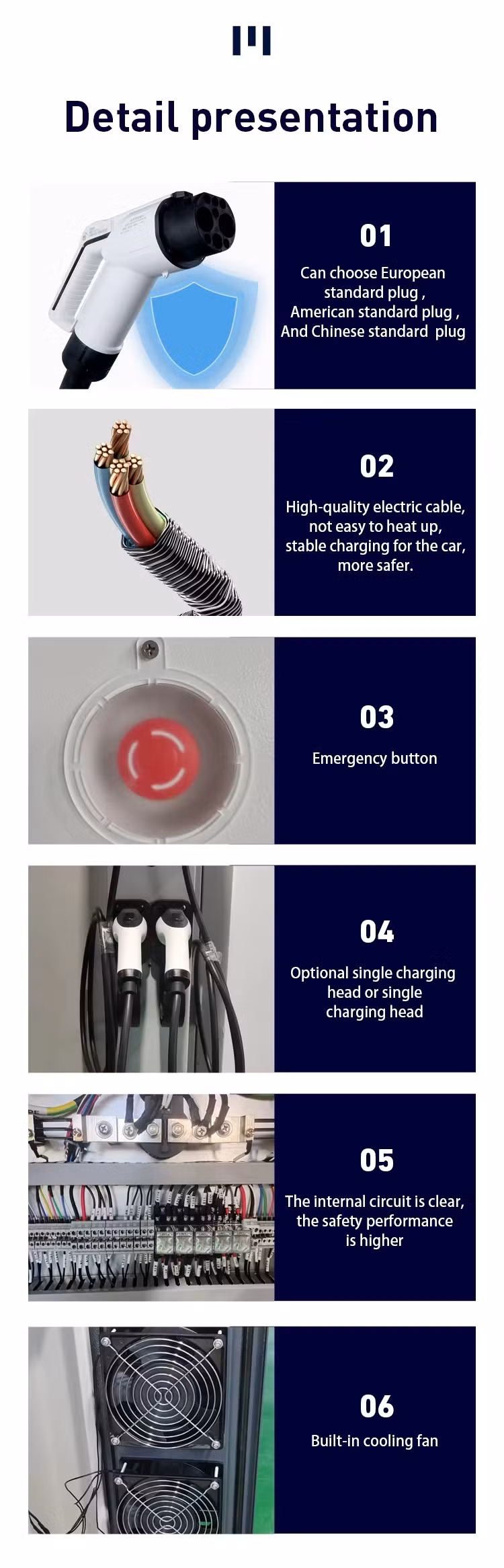 Detail presentation

01

Can choose European standard plug , American standard plug , And Chinese standard plug

02

High-quality electric cable, not easy to heat up, stable charging for the car, more safer.

03

Emergency button

04

Optional single charging head or single charging head

05

The internal circuit is clear, the safety performance is higher

06

Built-in cooling fan