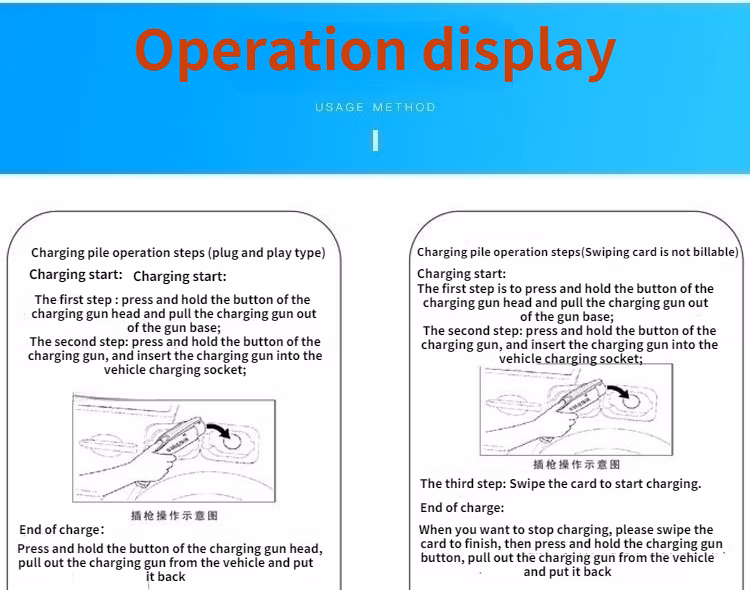 Operation display

USAGE METHOD

Charging pile operation steps (plug and play type)

Charging start: Charging start:

The first step : press and hold the button of the charging gun head and pull the charging gun out of the gun base;
The second step: press and hold the button of the charging gun, and insert the charging gun into the vehicle charging socket;

插枪操作示意图

End of charge:

Press and hold the button of the charging gun head, pull out the charging gun from the vehicle and put it back

Charging pile operation steps(Swiping card is not billable)

Charging start:
The first step is to press and hold the button of the charging gun head and pull the charging gun out of the gun base;
The second step: press and hold the button of the charging gun, and insert the charging gun into the vehicle charging socket;

插枪操作示意图

The third step: Swipe the card to start charging.

End of charge:

When you want to stop charging, please swipe the card to finish, then press and hold the charging gun button, pull out the charging gun from the vehicle and put it back