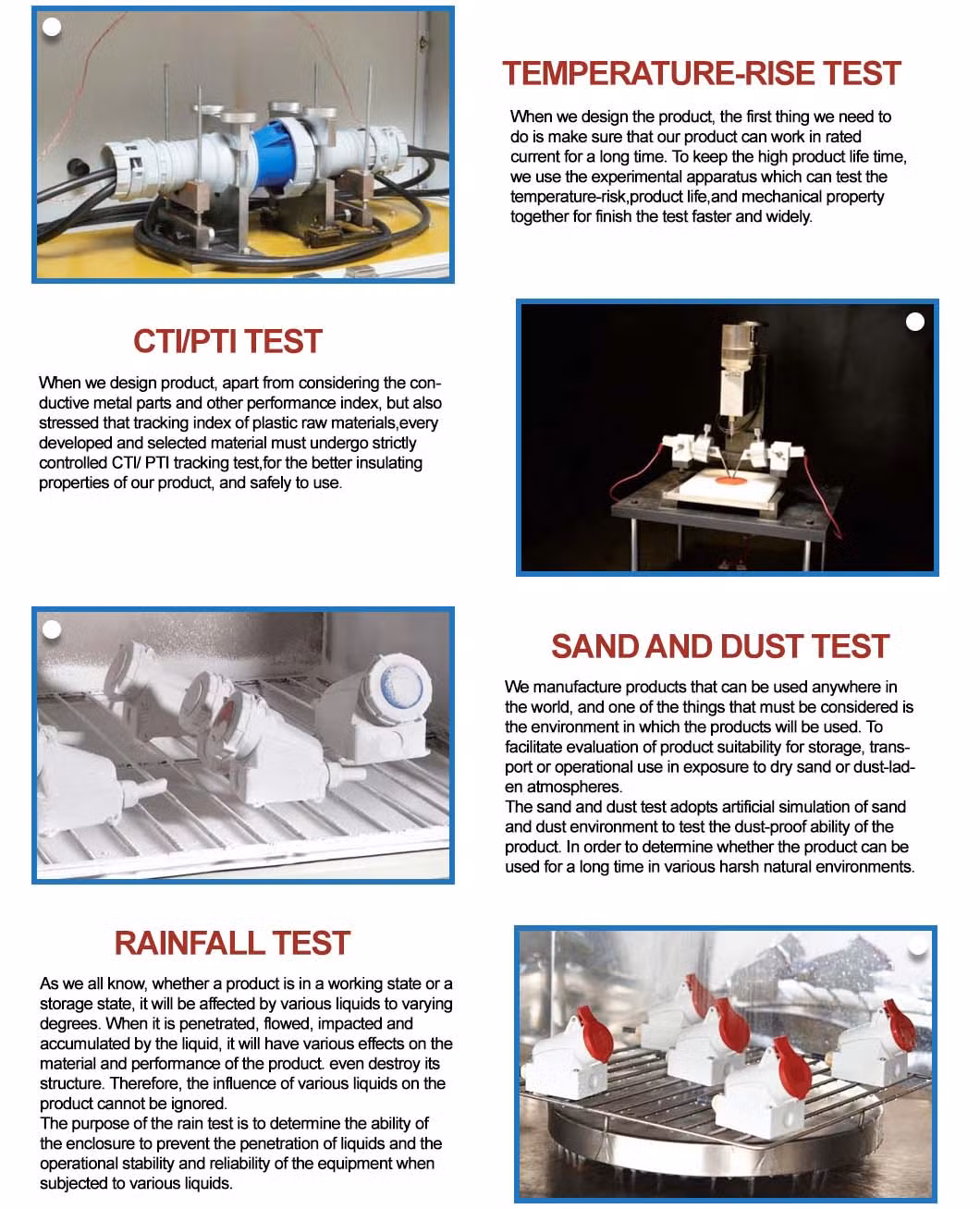 TEMPERATURE-RISE TEST

When we design the product, the first thing we need to do is make sure that our product can work in rated current for a long time. To keep the high product life time, we use the experimental apparatus which can test the temperature-risk,product life,and mechanical property together for finish the test faster and widely.

CTI/PTI TEST

When we design product, apart from considering the conductive metal parts and other performance index, but also stressed that tracking index of plastic raw materials,every developed and selected material must undergo strictly controlled CTI/ PTI tracking test,for the better insulating properties of our product, and safely to use.

SAND AND DUST TEST

We manufacture products that can be used anywhere in the world, and one of the things that must be considered is the environment in which the products will be used. To facilitate evaluation of product suitability for storage, transport or operational use in exposure to dry sand or dust-laden atmospheres.
The sand and dust test adopts artificial simulation of sand and dust environment to test the dust-proof ability of the product. In order to determine whether the product can be used for a long time in various harsh natural environments.

RAINFALL TEST

As we all know, whether a product is in a working state or a storage state, it will be affected by various liquids to varying degrees. When it is penetrated, flowed, impacted and accumulated by the liquid, it will have various effects on the material and performance of the product. even destroy its structure. Therefore, the influence of various liquids on the product cannot be ignored.
The purpose of the rain test is to determine the ability of the enclosure to prevent the penetration of liquids and the operational stability and reliability of the equipment when subjected to various liquids.