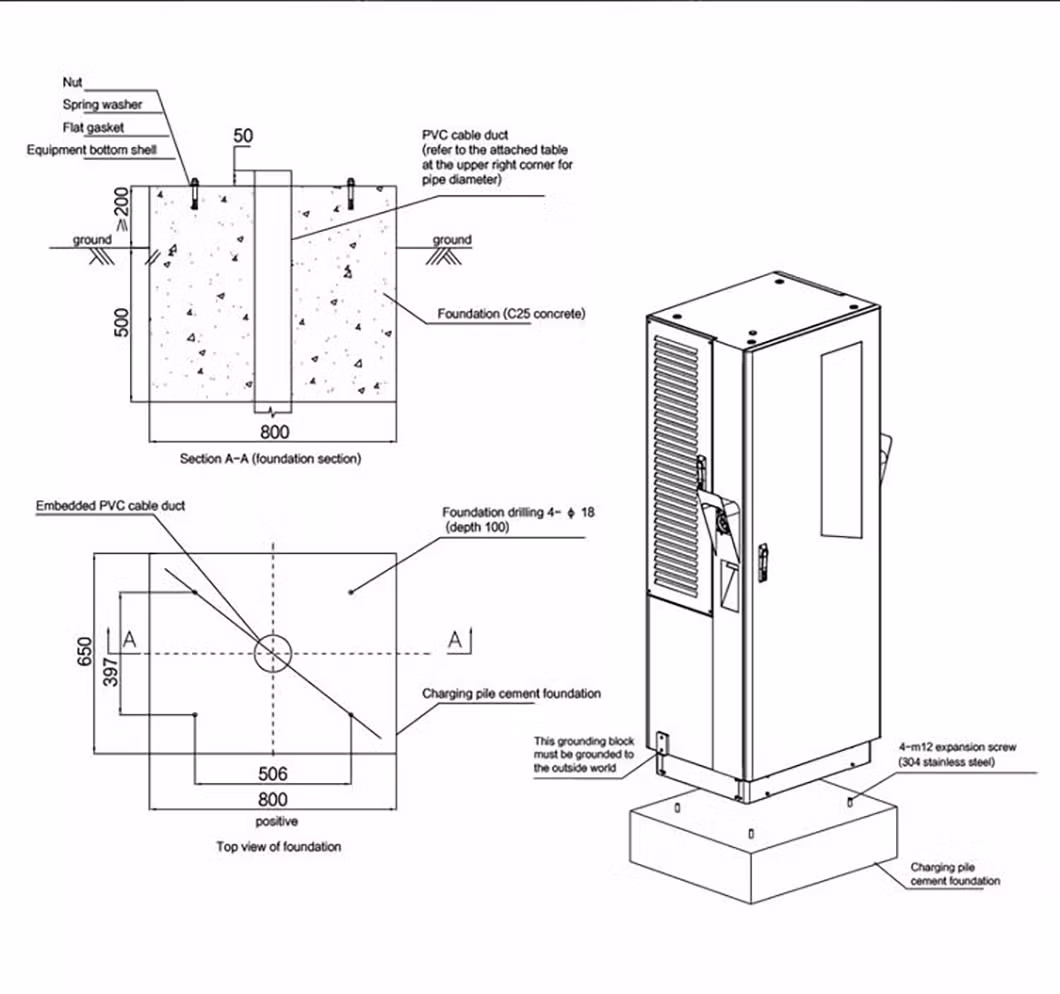 Nut
Spring washer
Flat gasket
Equipment bottom shell

50

PVC cable duct (refer to the attached table at the upper right corner for pipe diameter)

200
ground
ground
500
Foundation (C25 concrete)
800
Section A-A (foundation section)

Embedded PVC cable duct
Foundation drilling 4- $\phi$ 18 (depth 100)

650
397
A
A
Charging pile cement foundation
506
800
positive
Top view of foundation

This grounding block must be grounded to the outside world
4-m12 expansion screw (304 stainless steel)
Charging pile cement foundation