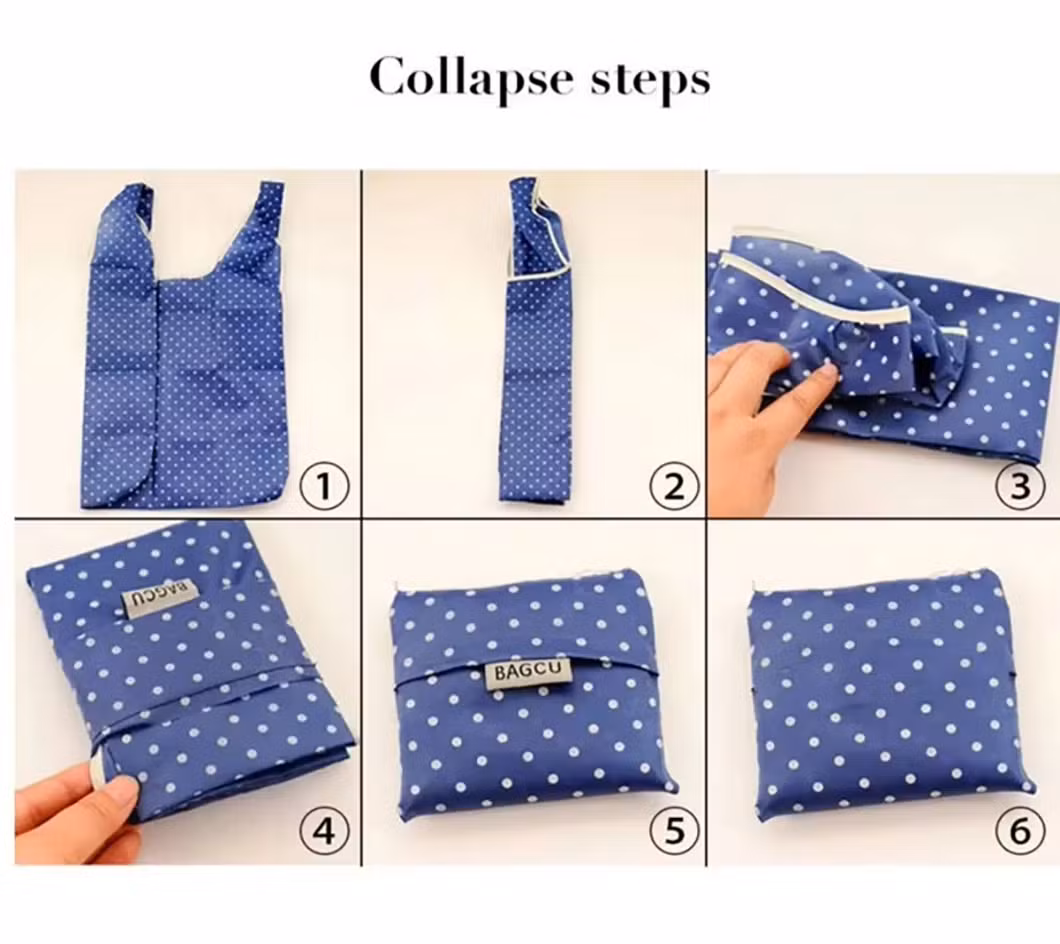 Collapse steps

1

2

3

BAGCU

4

BAGCU

5

6