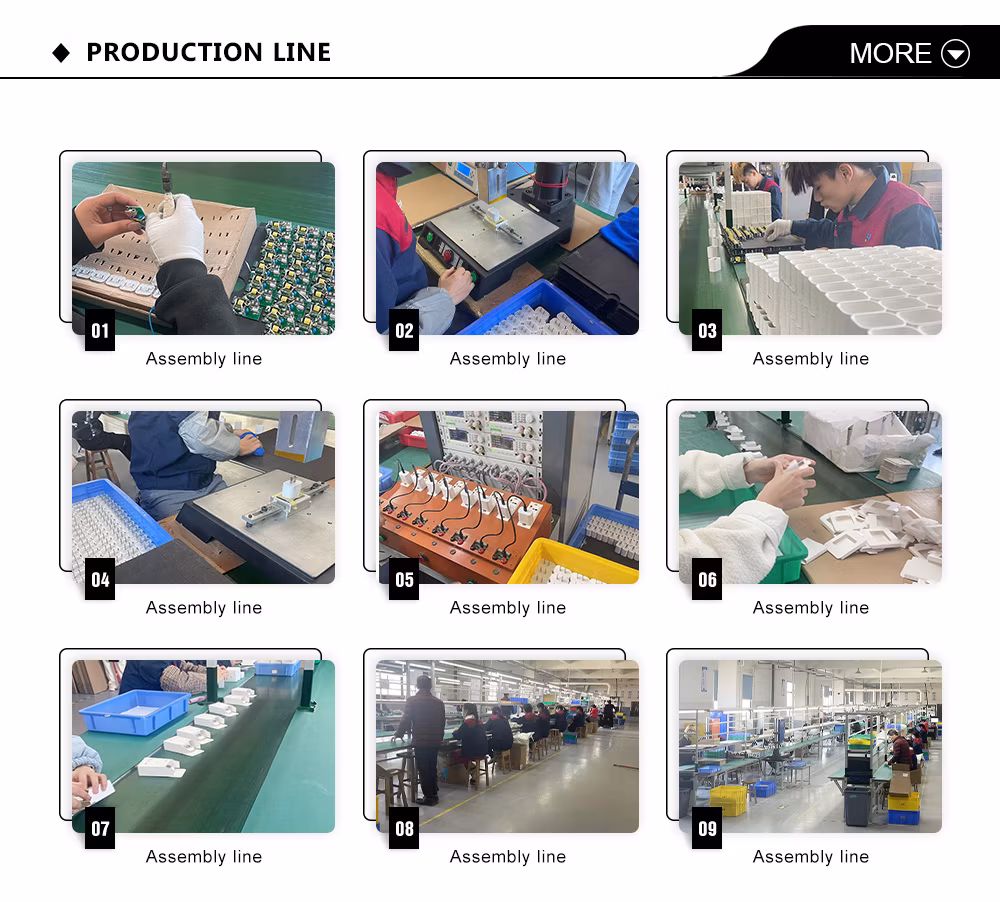 ◆ PRODUCTION LINE

MORE

01
Assembly line

02
Assembly line

03
Assembly line

04
Assembly line

05
Assembly line

06
Assembly line

07
Assembly line

08
Assembly line

09
Assembly line