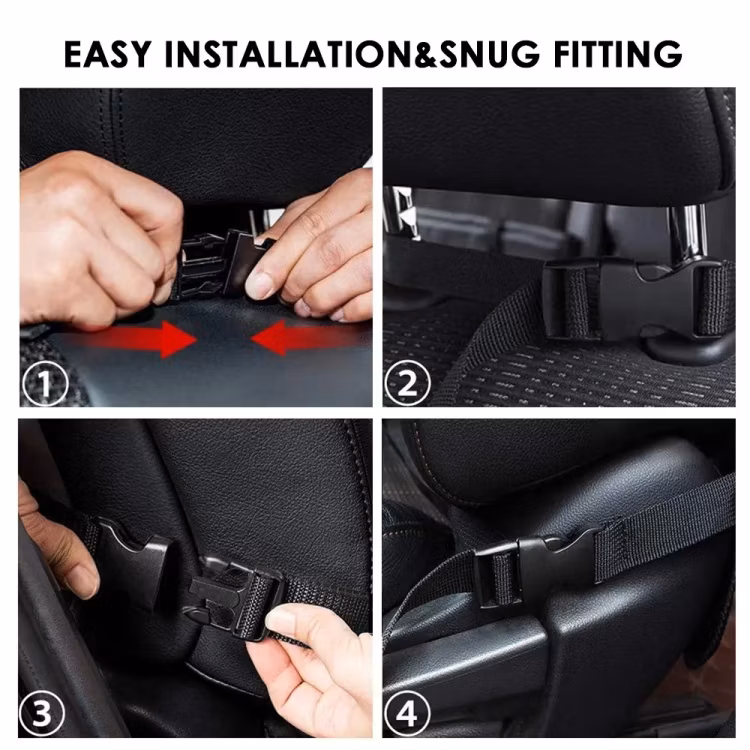 EASY INSTALLATION&SNUG FITTING

1

2

3

4