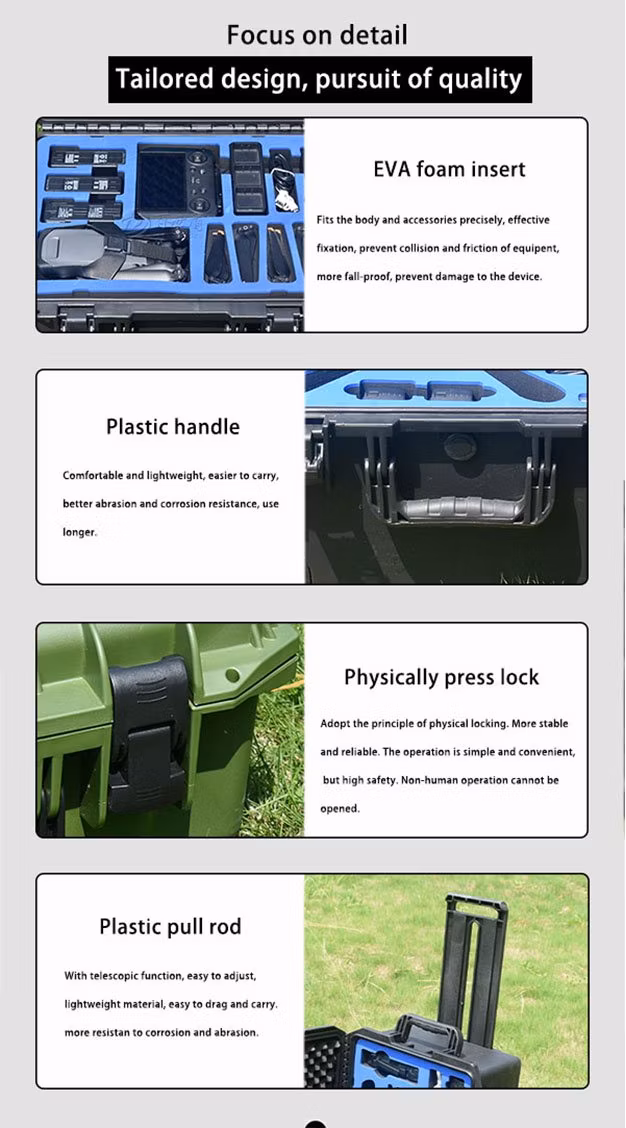 Focus on detail

Tailored design, pursuit of quality

EVA foam insert

Fits the body and accessories precisely, effective fixation, prevent collision and friction of equipent, more fall-proof, prevent damage to the device.

Plastic handle

Comfortable and lightweight, easier to carry, better abrasion and corrosion resistance, use longer.

Physically press lock

Adopt the principle of physical locking. More stable and reliable. The operation is simple and convenient, but high safety. Non-human operation cannot be opened.

Plastic pull rod

With telescopic function, easy to adjust, lightweight material, easy to drag and carry. more resistan to corrosion and abrasion.