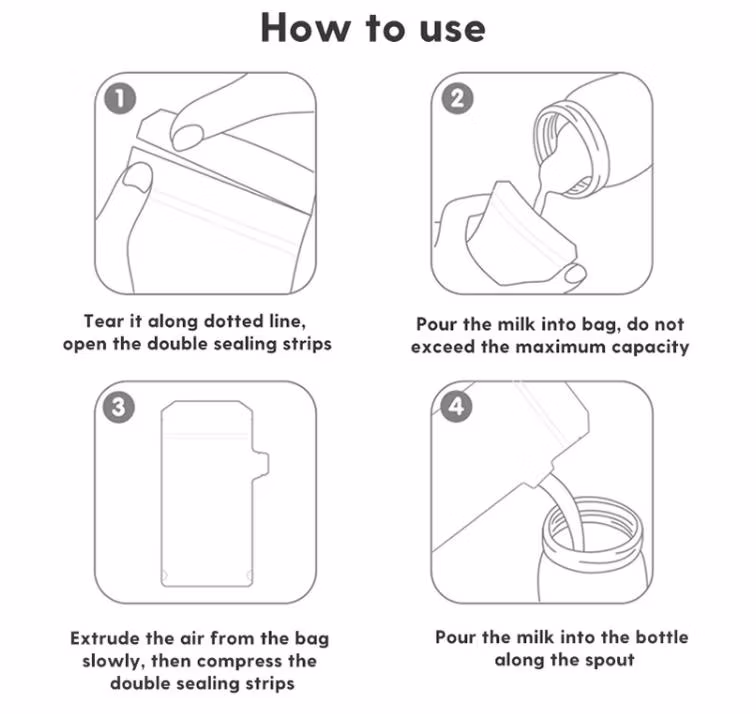 How to use

1

Tear it along dotted line, open the double sealing strips

2

Pour the milk into bag, do not exceed the maximum capacity

3

Extrude the air from the bag slowly, then compress the double sealing strips

4

Pour the milk into the bottle along the spout