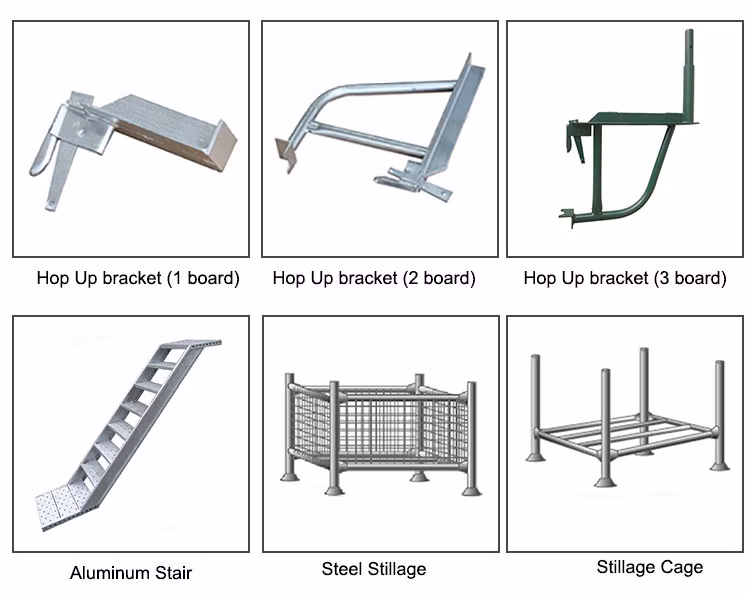 Hop Up bracket (1 board)

Hop Up bracket (2 board)

Hop Up bracket (3 board)

Aluminum Stair

Steel Stillage

Stillage Cage