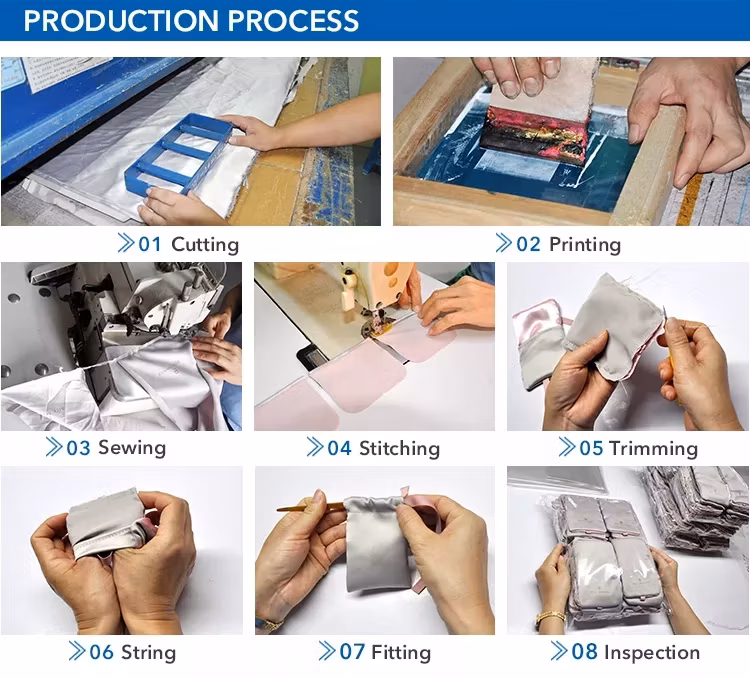 PRODUCTION PROCESS

01 Cutting

02 Printing

03 Sewing

04 Stitching

05 Trimming

06 String

07 Fitting

08 Inspection