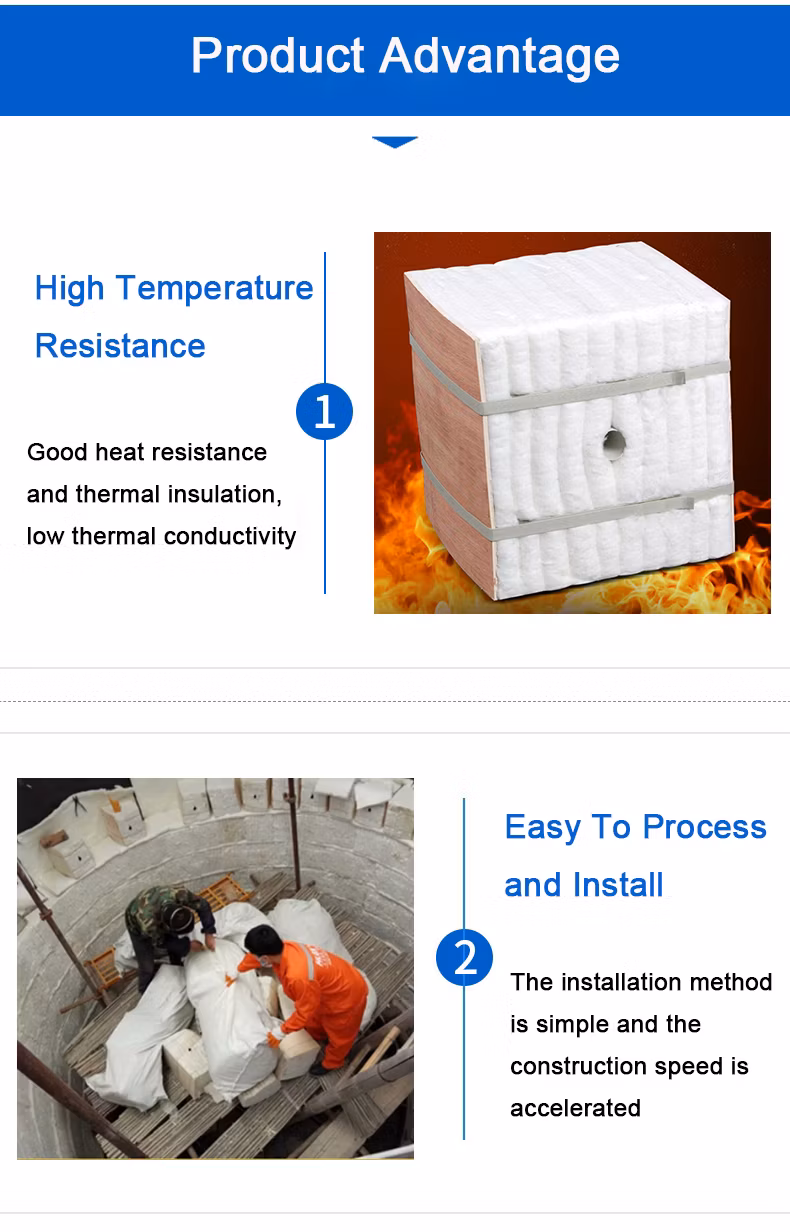 Product Advantage

High Temperature Resistance

1

Good heat resistance and thermal insulation, low thermal conductivity

Easy To Process and Install

2

The installation method is simple and the construction speed is accelerated