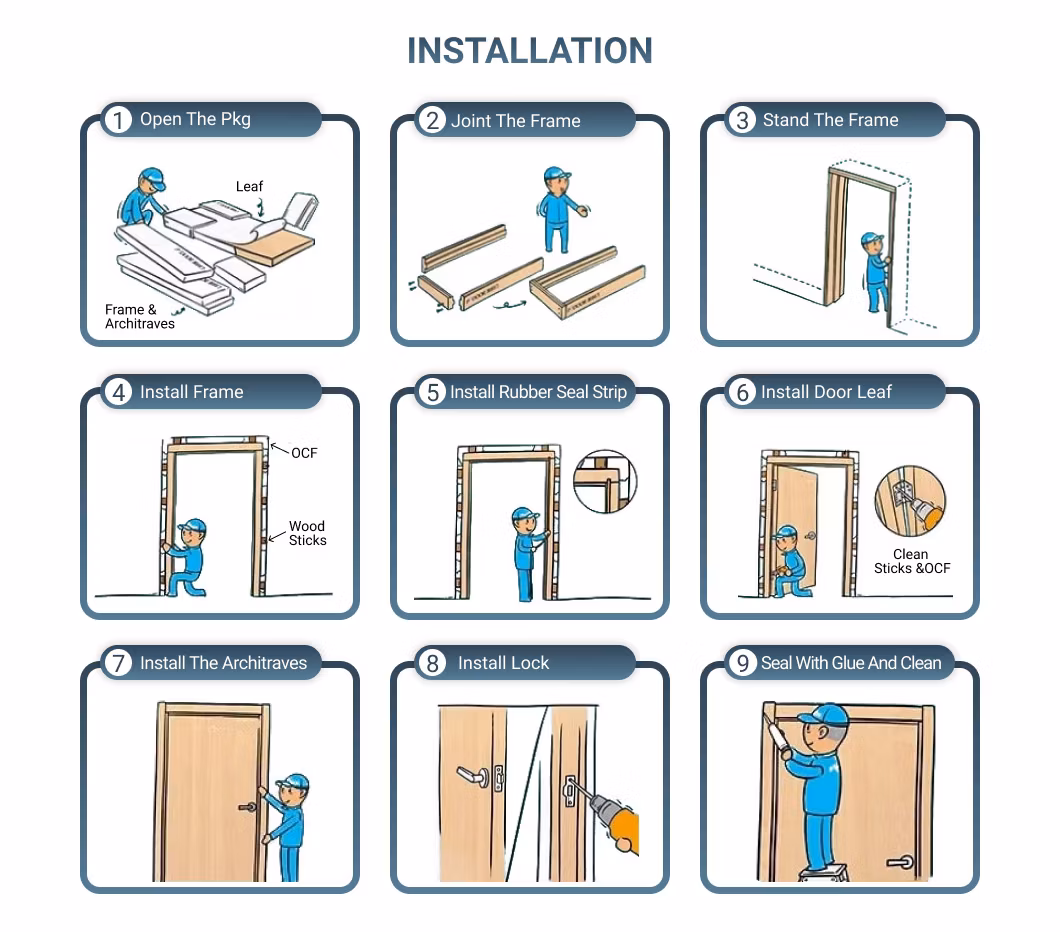 INSTALLATION

1 Open The Pkg

Leaf

Frame & Architraves

2 Joint The Frame

3 Stand The Frame

4 Install Frame

OCF

Wood Sticks

5 Install Rubber Seal Strip

6 Install Door Leaf

Clean Sticks &OCF

7 Install The Architraves

8 Install Lock

9 Seal With Glue And Clean