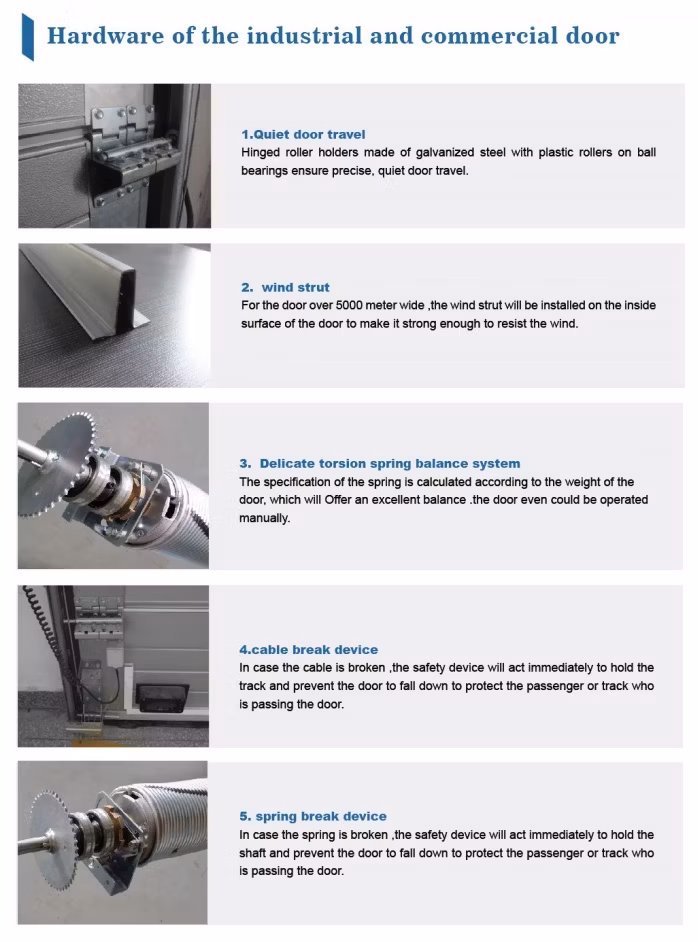 Hardware of the industrial and commercial door

1.Quiet door travel
Hinged roller holders made of galvanized steel with plastic rollers on ball bearings ensure precise, quiet door travel.

2. wind strut
For the door over 5000 meter wide ,the wind strut will be installed on the inside surface of the door to make it strong enough to resist the wind.

3. Delicate torsion spring balance system
The specification of the spring is calculated according to the weight of the door, which will Offer an excellent balance .the door even could be operated manually.

4.cable break device
In case the cable is broken ,the safety device will act immediately to hold the track and prevent the door to fall down to protect the passenger or track who is passing the door.

5. spring break device
In case the spring is broken ,the safety device will act immediately to hold the shaft and prevent the door to fall down to protect the passenger or track who is passing the door.