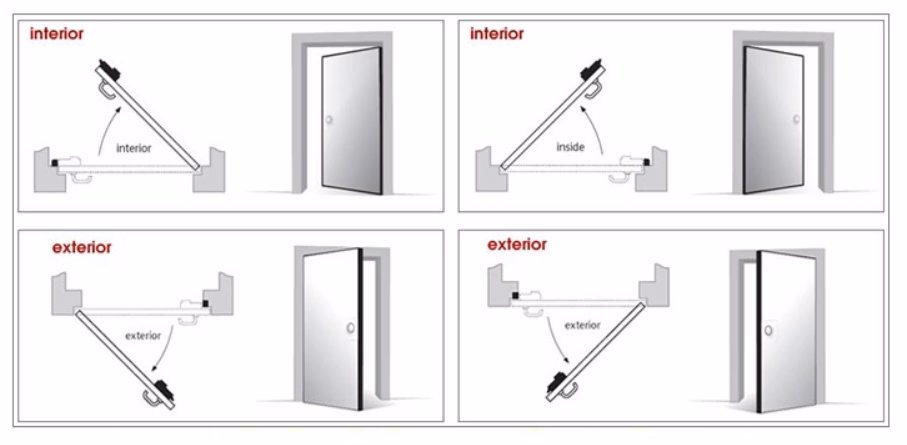 interior

interior

interior

inside

exterior

exterior

exterior

exterior