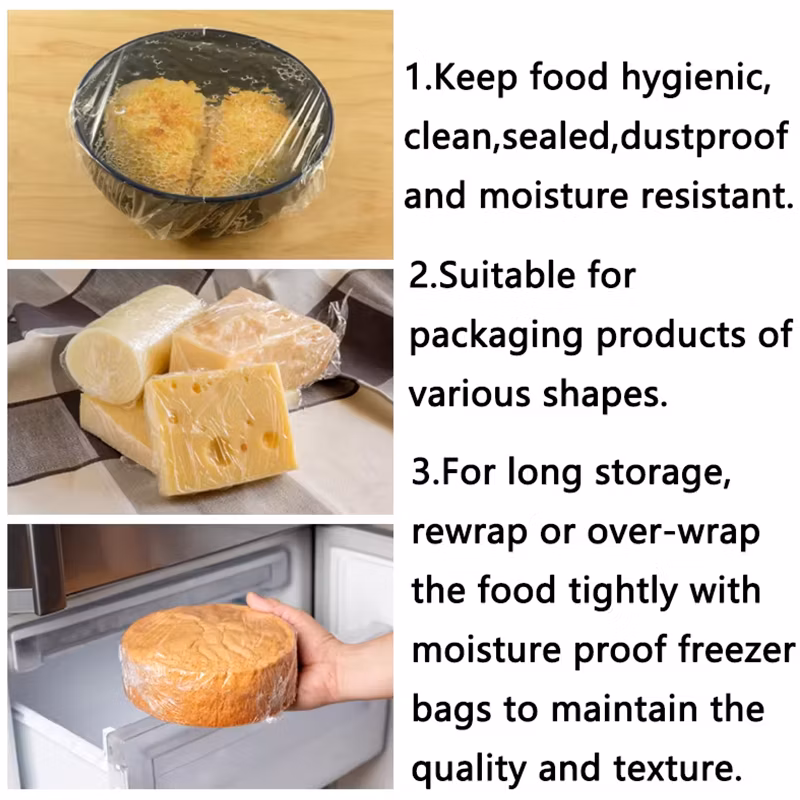 1.Keep food hygienic, clean,sealed,dustproof and moisture resistant.

2.Suitable for packaging products of various shapes.

3.For long storage, rewrap or over-wrap the food tightly with moisture proof freezer bags to maintain the quality and texture.