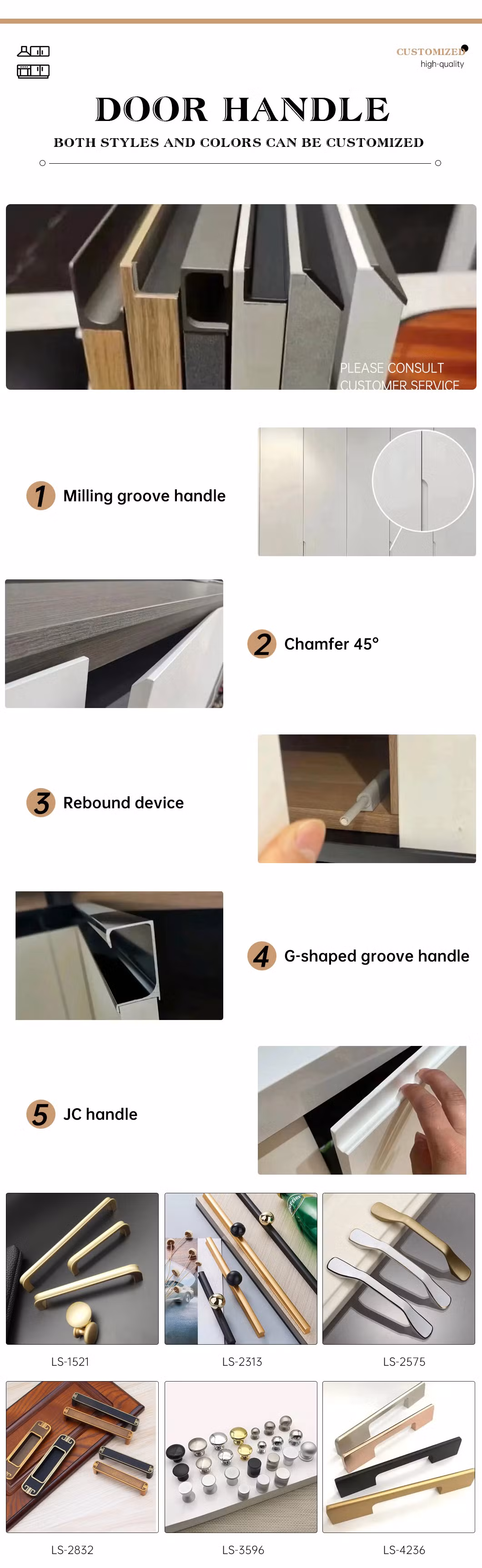 CUSTOMIZED
high-quality

DOOR HANDLE

BOTH STYLES AND COLORS CAN BE CUSTOMIZED

PLEASE CONSULT CUSTOMER SERVICE

1 Milling groove handle

2 Chamfer 45°

3 Rebound device

4 G-shaped groove handle

5 JC handle

LS-1521

LS-2313

LS-2575

LS-2832

LS-3596

LS-4236