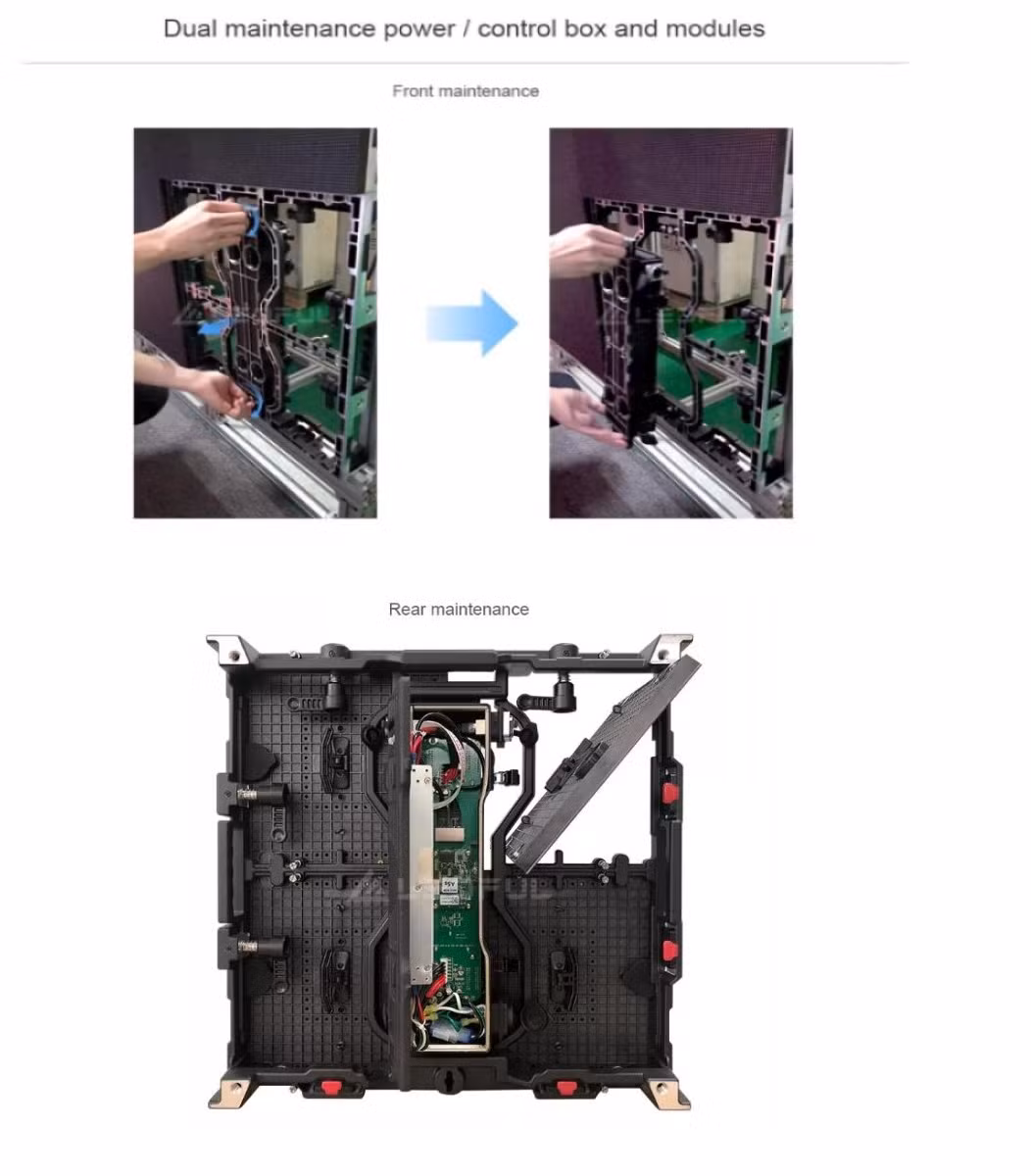 Dual maintenance power / control box and modules

Front maintenance

Rear maintenance