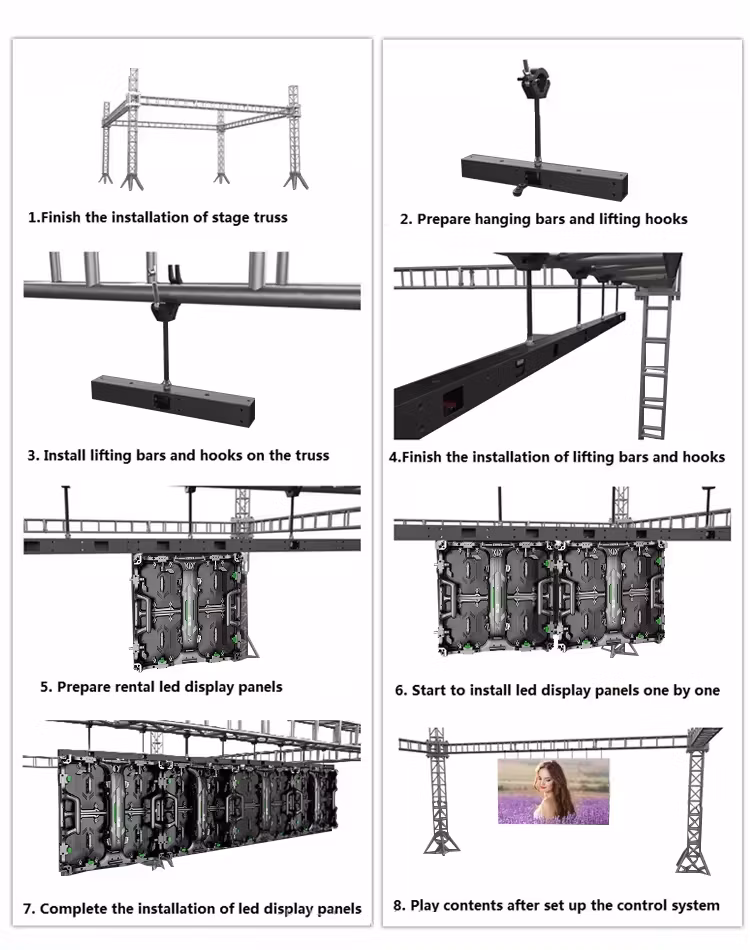 1.Finish the installation of stage truss

2. Prepare hanging bars and lifting hooks

3. Install lifting bars and hooks on the truss

4.Finish the installation of lifting bars and hooks

5. Prepare rental led display panels

6. Start to install led display panels one by one

7. Complete the installation of led display panels

8. Play contents after set up the control system