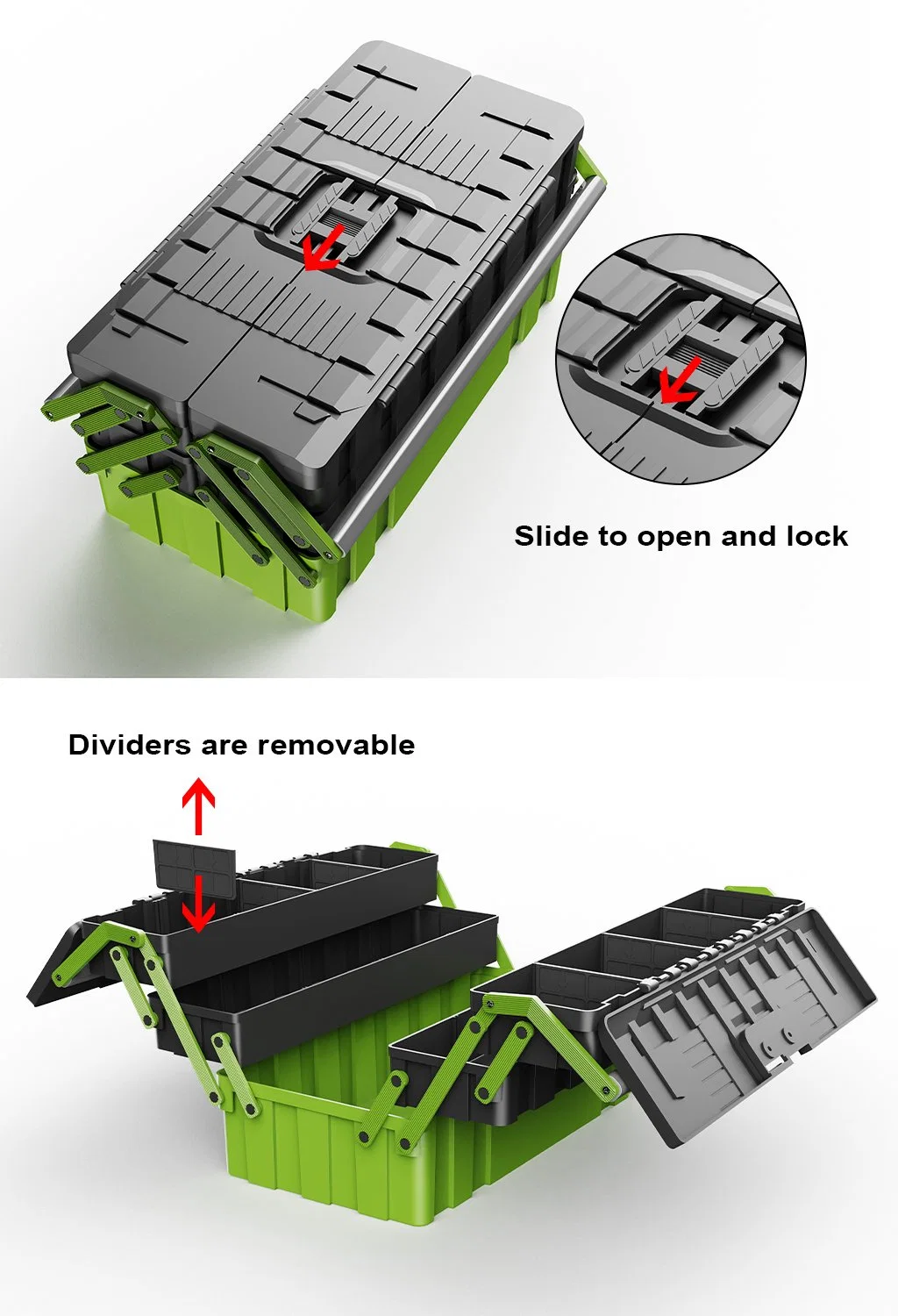 Slide to open and lock

Dividers are removable