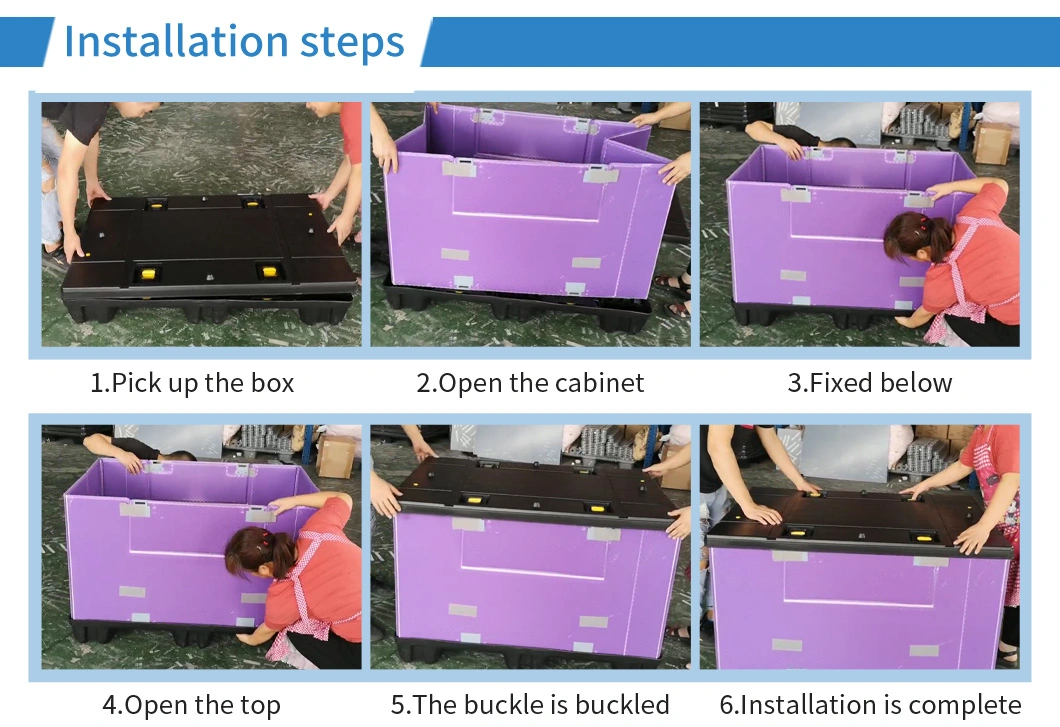 Installation steps

1.Pick up the box

2.Open the cabinet

3.Fixed below

4.Open the top

5.The buckle is buckled

6.Installation is complete