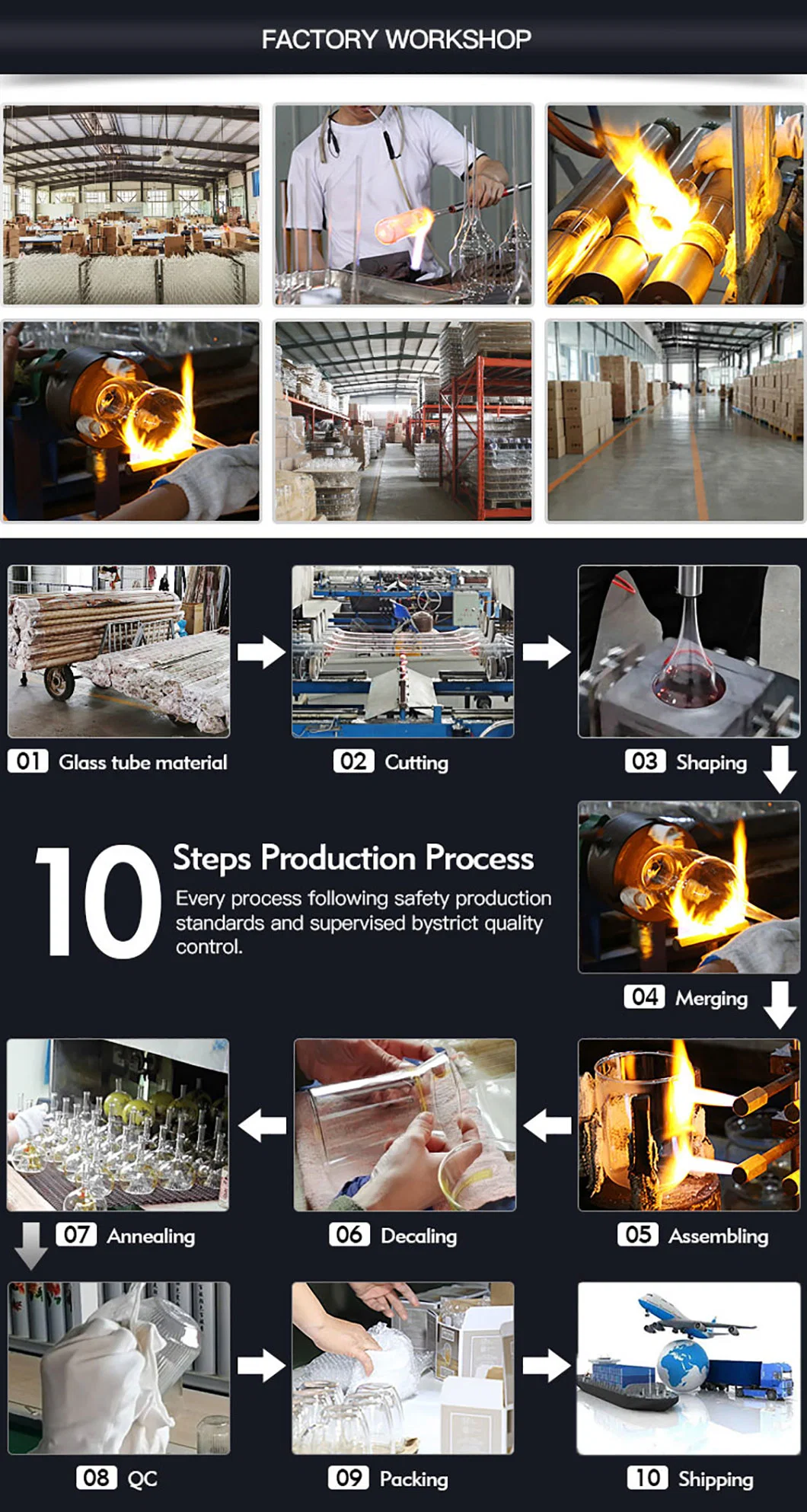 FACTORY WORKSHOP

01 Glass tube material

02 Cutting

03 Shaping

10 Steps Production Process

Every process following safety production standards and supervised bystrict quality control.

04 Merging

05 Assembling

06 Decaling

07 Annealing

08 QC

09 Packing

10 Shipping