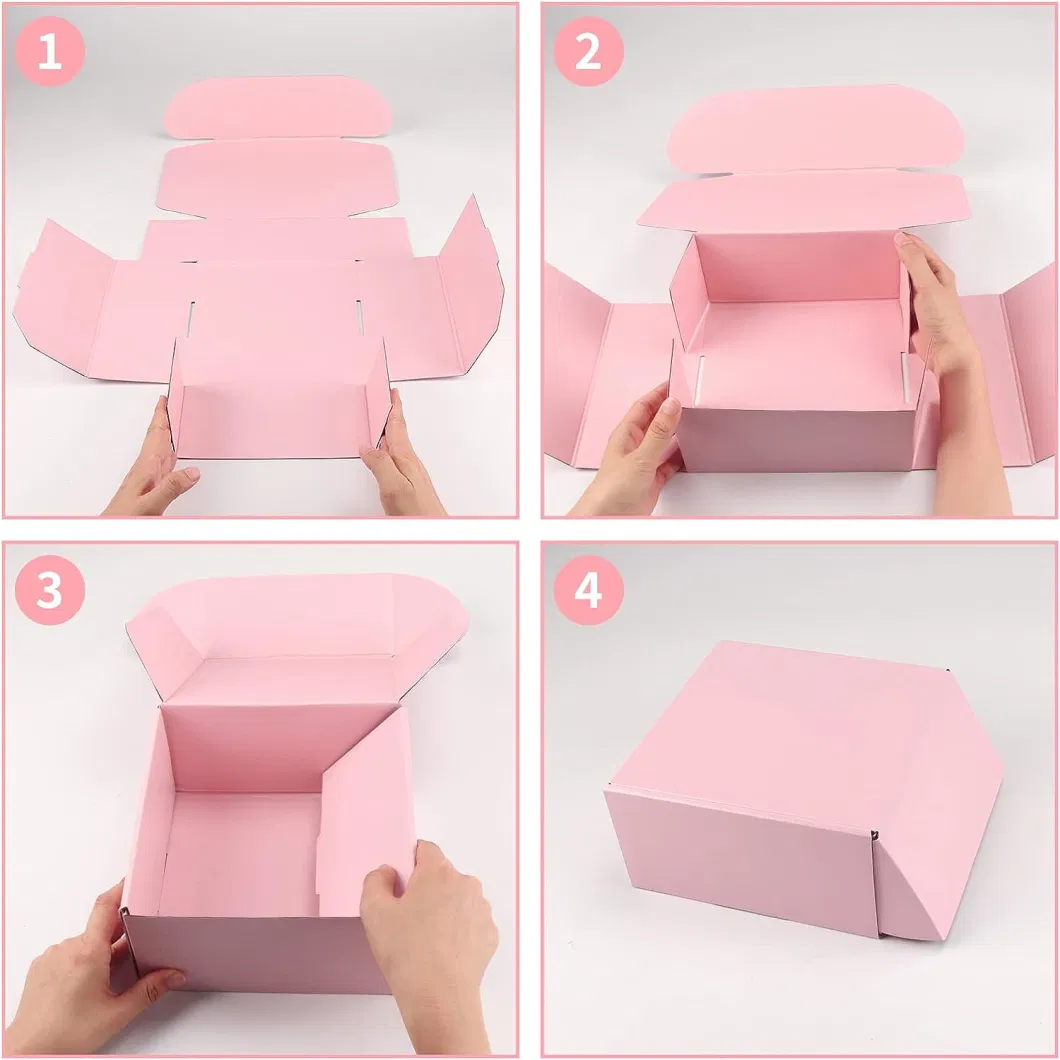 1

2

3

4