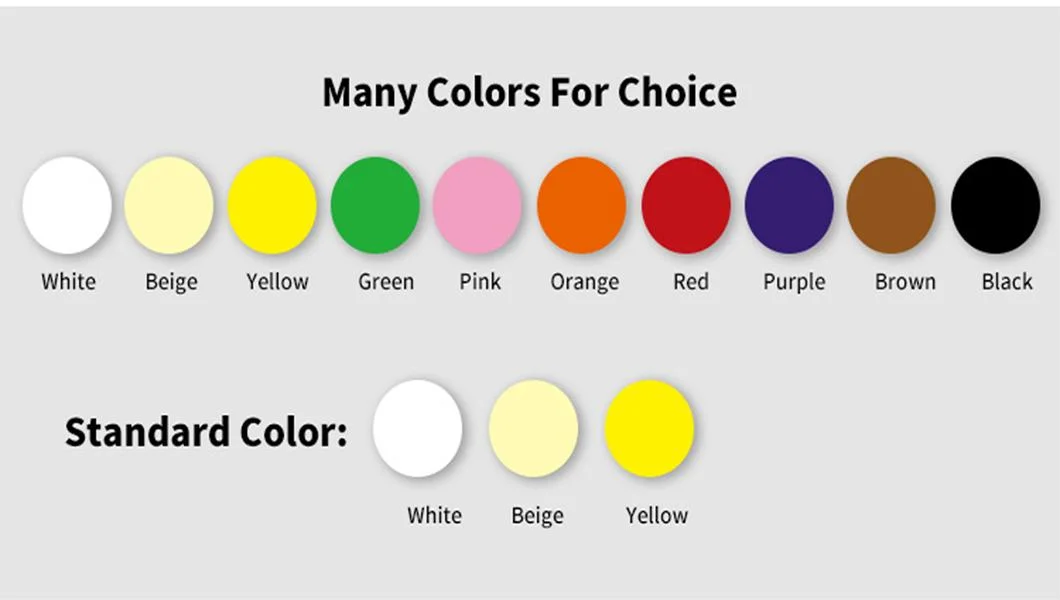 Many Colors For Choice

White Beige Yellow Green Pink Orange Red Purple Brown Black

Standard Color:

White Beige Yellow